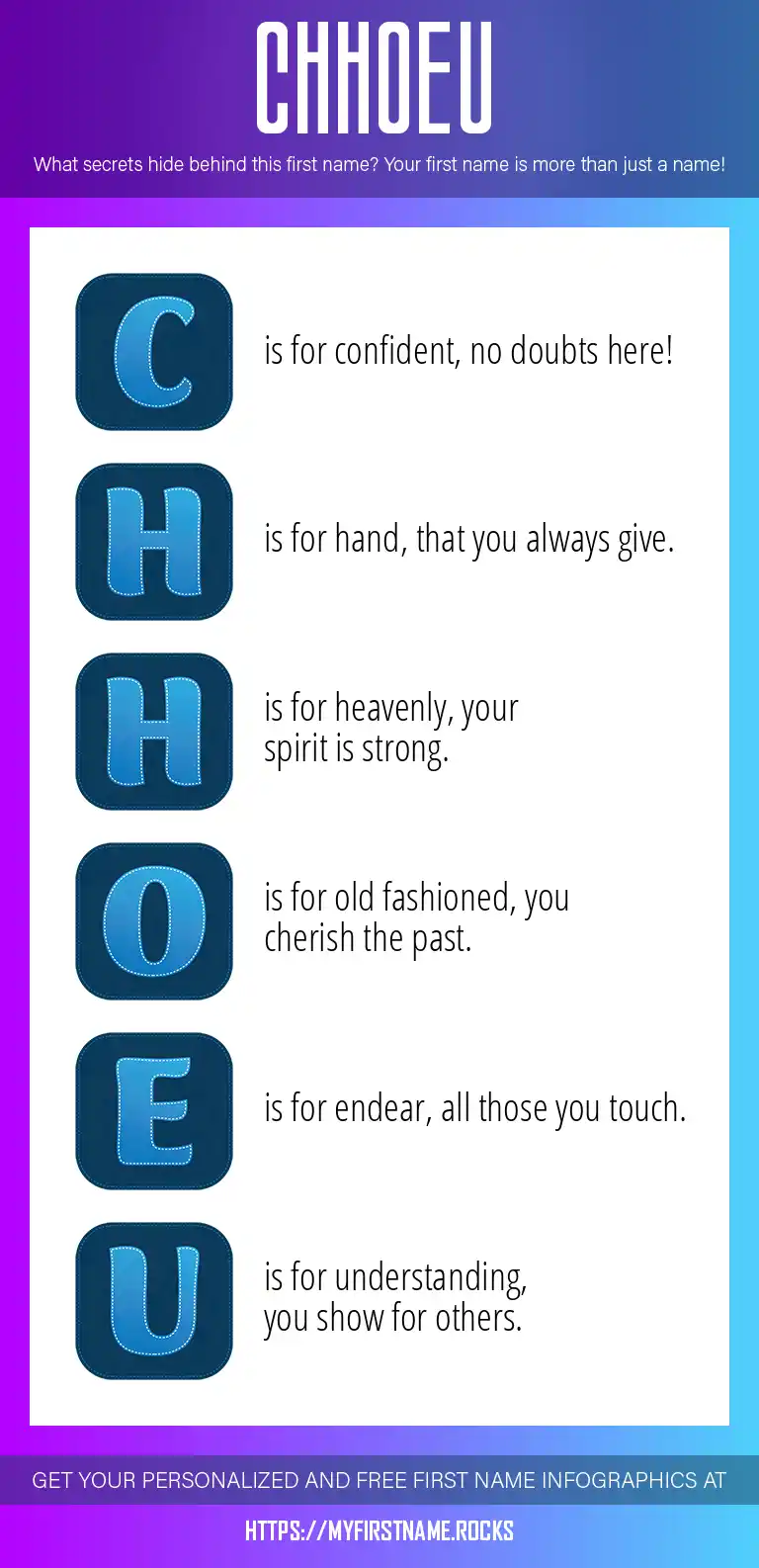 CHHOEU

What secrets hide behind this first name? Your first name is more than just a name!

C is for confident, no doubts here!

H is for hand, that you always give.

H is for heavenly, your spirit is strong.

O is for old fashioned, you cherish the past.

E is for endear, all those you touch.

U is for understanding, you show for others.

GET YOUR PERSONALIZED AND FREE FIRST NAME INFOGRAPHICS AT

HTTPS://MYFIRSTNAME.ROCKS