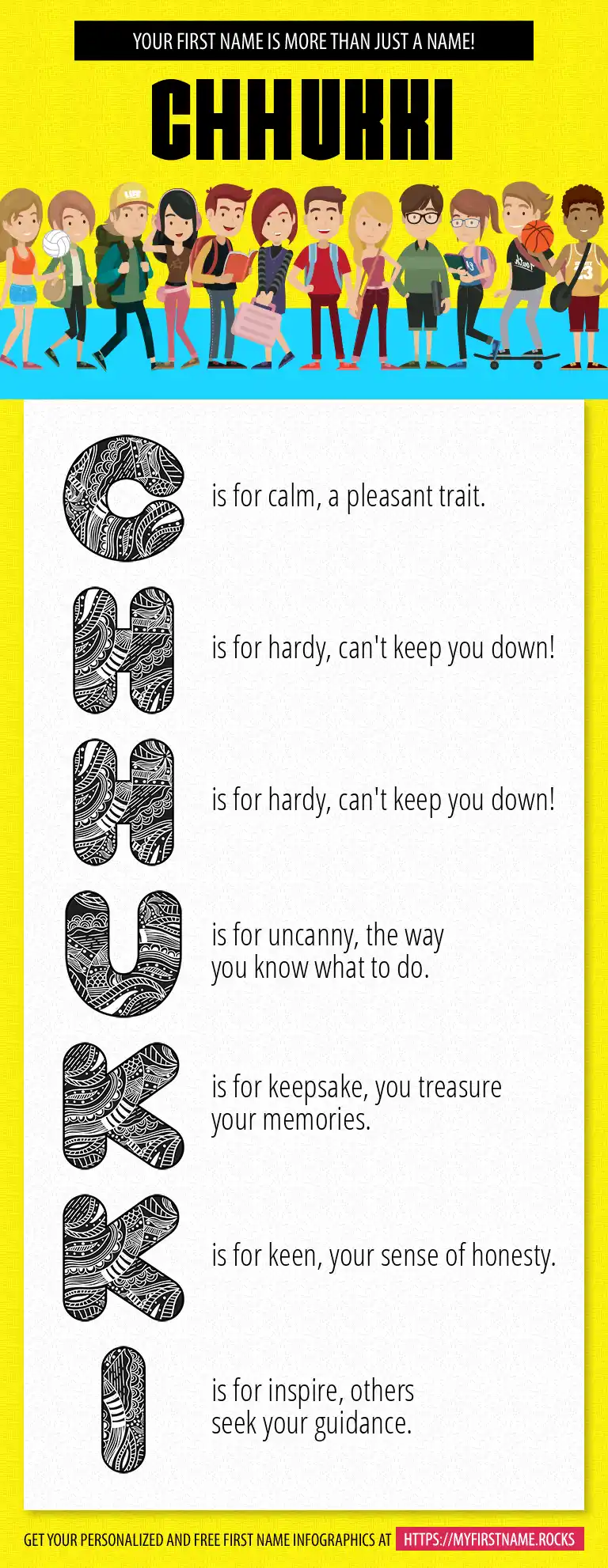 YOUR FIRST NAME IS MORE THAN JUST A NAME!

CHHUKKI

C is for calm, a pleasant trait.

H is for hardy, can't keep you down!

H is for hardy, can't keep you down!

U is for uncanny, the way you know what to do.

K is for keepsake, you treasure your memories.

K is for keen, your sense of honesty.

I is for inspire, others seek your guidance.

GET YOUR PERSONALIZED AND FREE FIRST NAME INFOGRAPHICS AT HTTPS://MYFIRSTNAME.ROCKS