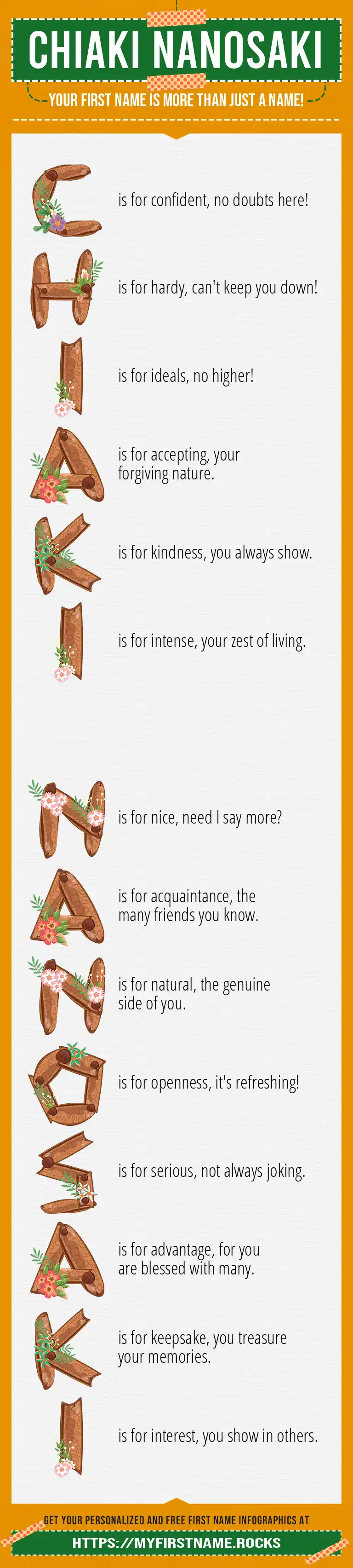 CHIAKI NANOSAKI

YOUR FIRST NAME IS MORE THAN JUST A NAME!

C is for confident, no doubts here!

H is for hardy, can't keep you down!

I is for ideals, no higher!

A is for accepting, your forgiving nature.

K is for kindness, you always show.

I is for intense, your zest of living.

N is for nice, need I say more?

A is for acquaintance, the many friends you know.

N is for natural, the genuine side of you.

O is for openness, it's refreshing!

S is for serious, not always joking.

A is for advantage, for you are blessed with many.

K is for keepsake, you treasure your memories.

I is for interest, you show in others.

GET YOUR PERSONALIZED AND FREE FIRST NAME INFOGRAPHICS AT

HTTPS://MYFIRSTNAME.ROCKS