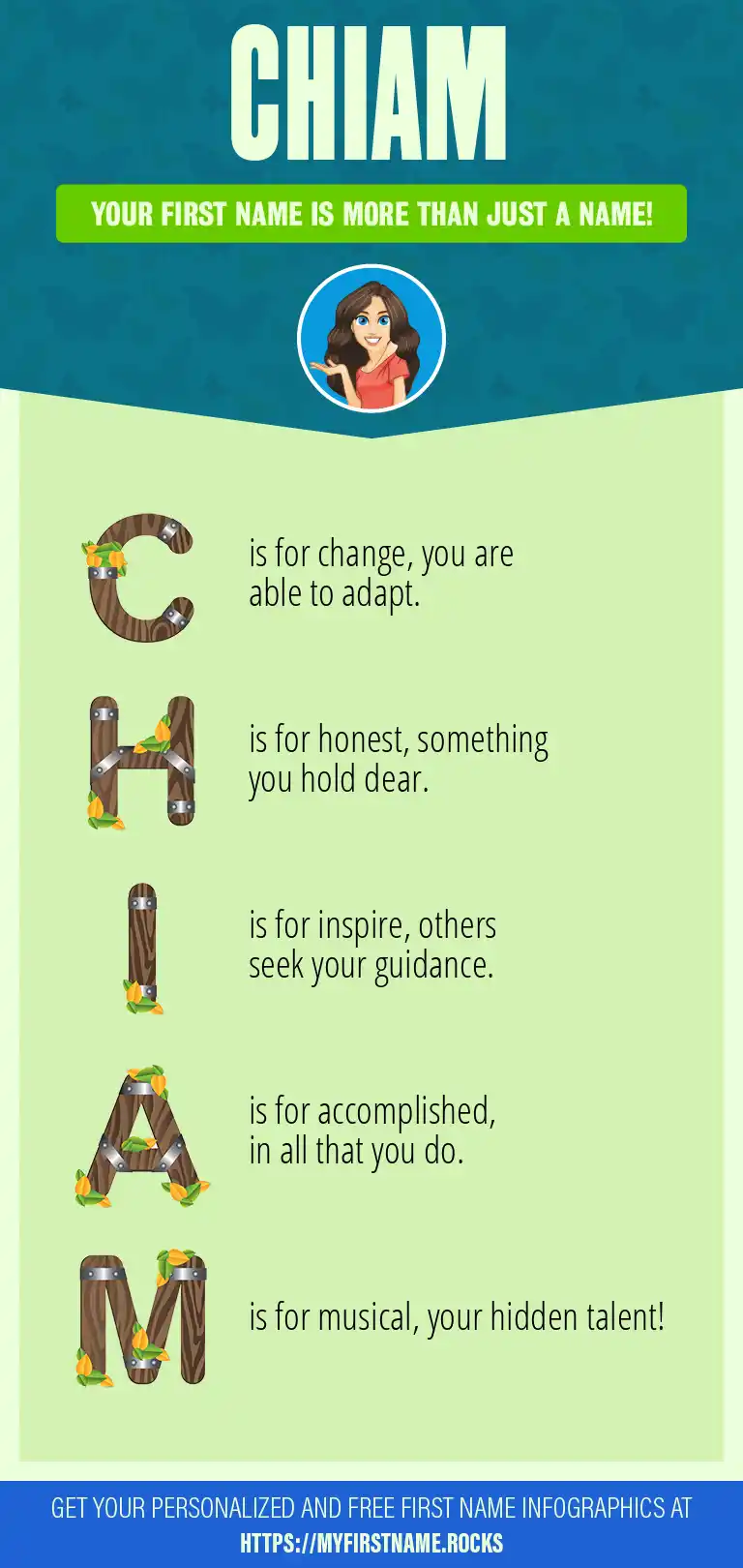 CHIAM

YOUR FIRST NAME IS MORE THAN JUST A NAME!

C is for change, you are able to adapt.

H is for honest, something you hold dear.

I is for inspire, others seek your guidance.

A is for accomplished, in all that you do.

M is for musical, your hidden talent!

GET YOUR PERSONALIZED AND FREE FIRST NAME INFOGRAPHICS AT HTTPS://MYFIRSTNAME.ROCKS