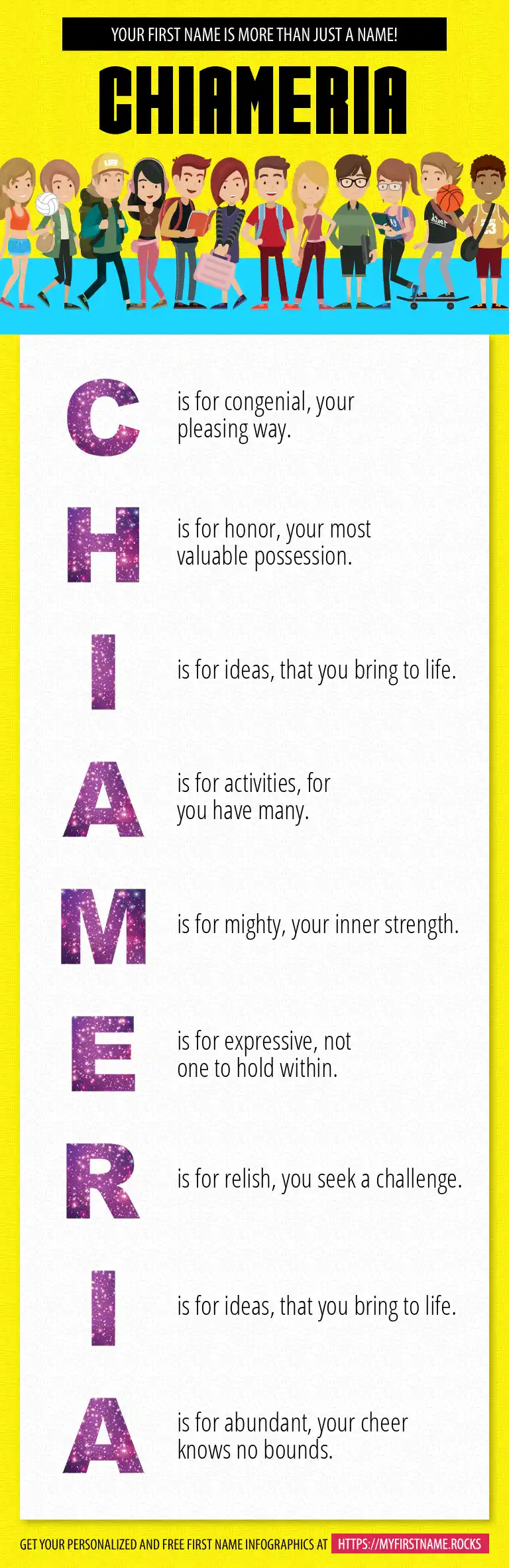 YOUR FIRST NAME IS MORE THAN JUST A NAME!

CHIAMERIA

C is for congenial, your pleasing way.

H is for honor, your most valuable possession.

I is for ideas, that you bring to life.

A is for activities, for you have many.

M is for mighty, your inner strength.

E is for expressive, not one to hold within.

R is for relish, you seek a challenge.

I is for ideas, that you bring to life.

A is for abundant, your cheer knows no bounds.

GET YOUR PERSONALIZED AND FREE FIRST NAME INFOGRAPHICS AT HTTPS://MYFIRSTNAME.ROCKS