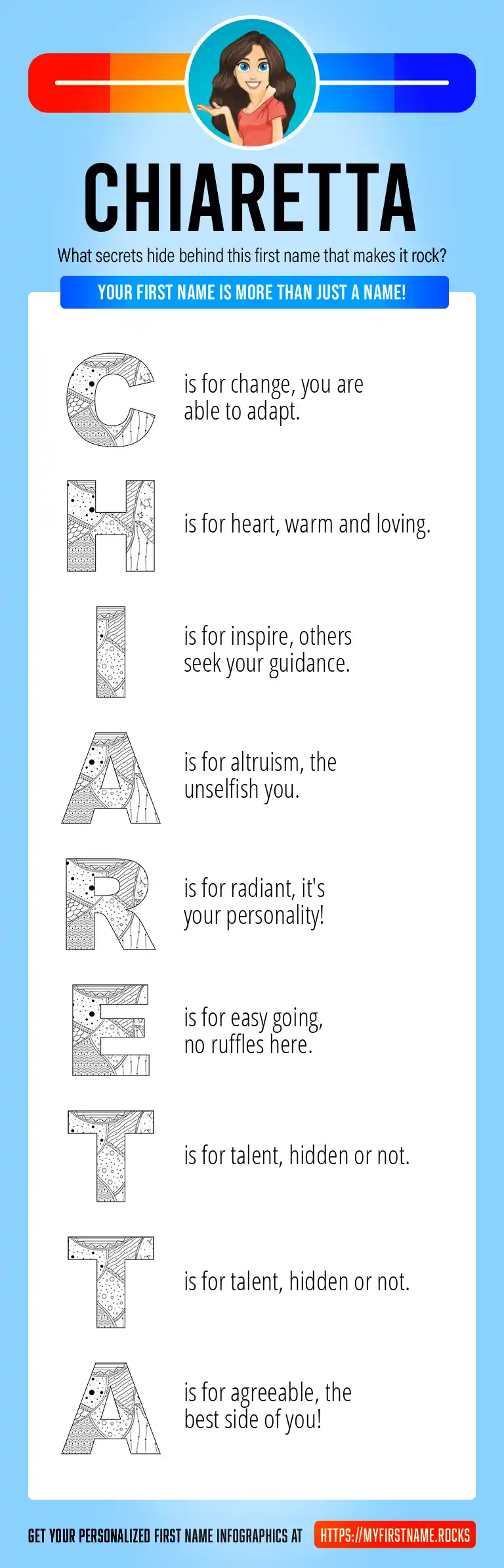 CHIARETTA

What secrets hide behind this first name that makes it rock?

YOUR FIRST NAME IS MORE THAN JUST A NAME!

C is for change, you are able to adapt.

H is for heart, warm and loving.

I is for inspire, others seek your guidance.

A is for altruism, the unselfish you.

R is for radiant, it's your personality!

E is for easy going, no ruffles here.

T is for talent, hidden or not.

T is for talent, hidden or not.

A is for agreeable, the best side of you!

GET YOUR PERSONALIZED FIRST NAME INFOGRAPHICS AT HTTPS://MYFIRSTNAME.ROCKS