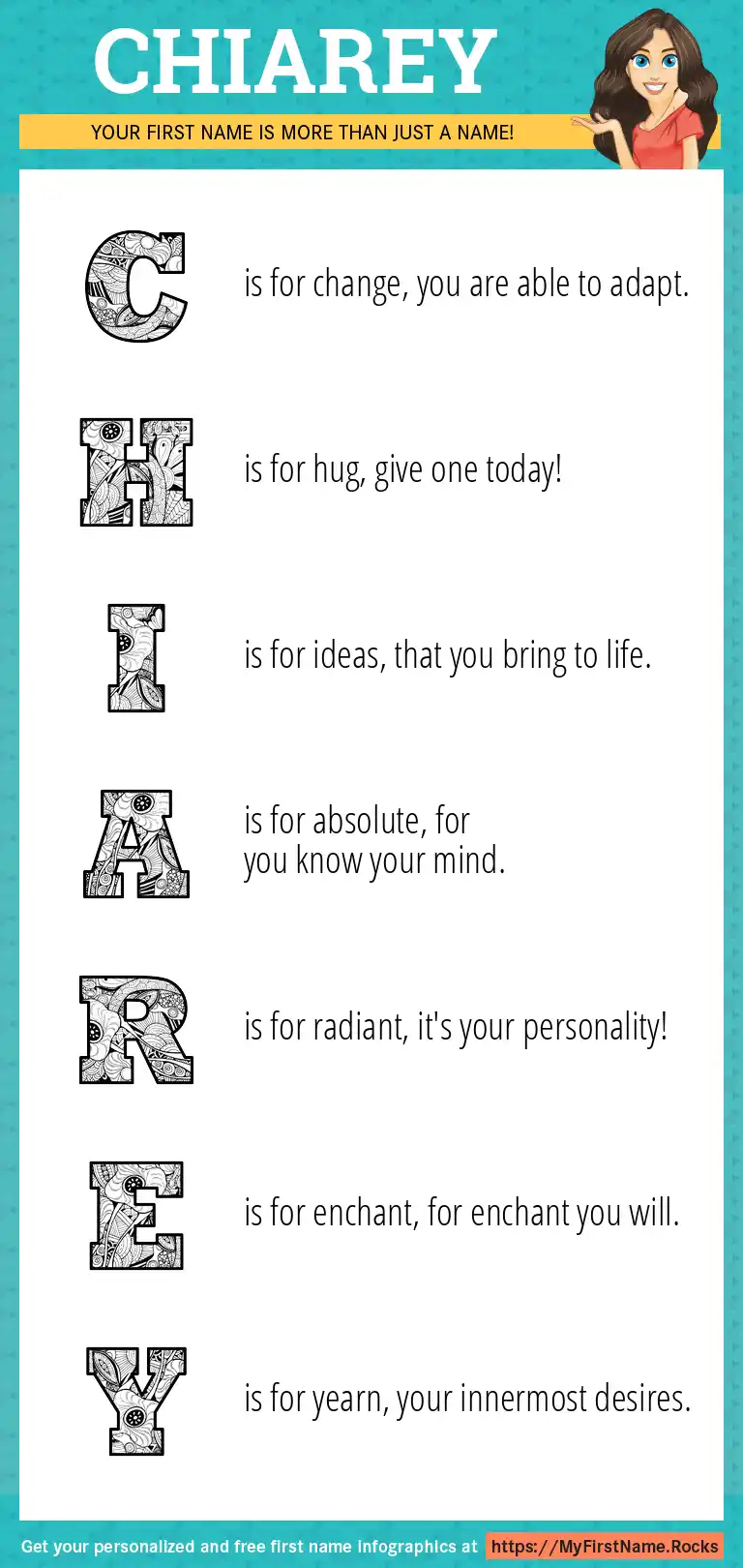 CHIAREY

YOUR FIRST NAME IS MORE THAN JUST A NAME!

C is for change, you are able to adapt.

H is for hug, give one today!

I is for ideas, that you bring to life.

A is for absolute, for you know your mind.

R is for radiant, it's your personality!

E is for enchant, for enchant you will.

Y is for yearn, your innermost desires.

Get your personalized and free first name infographics at https://MyFirstName.Rocks