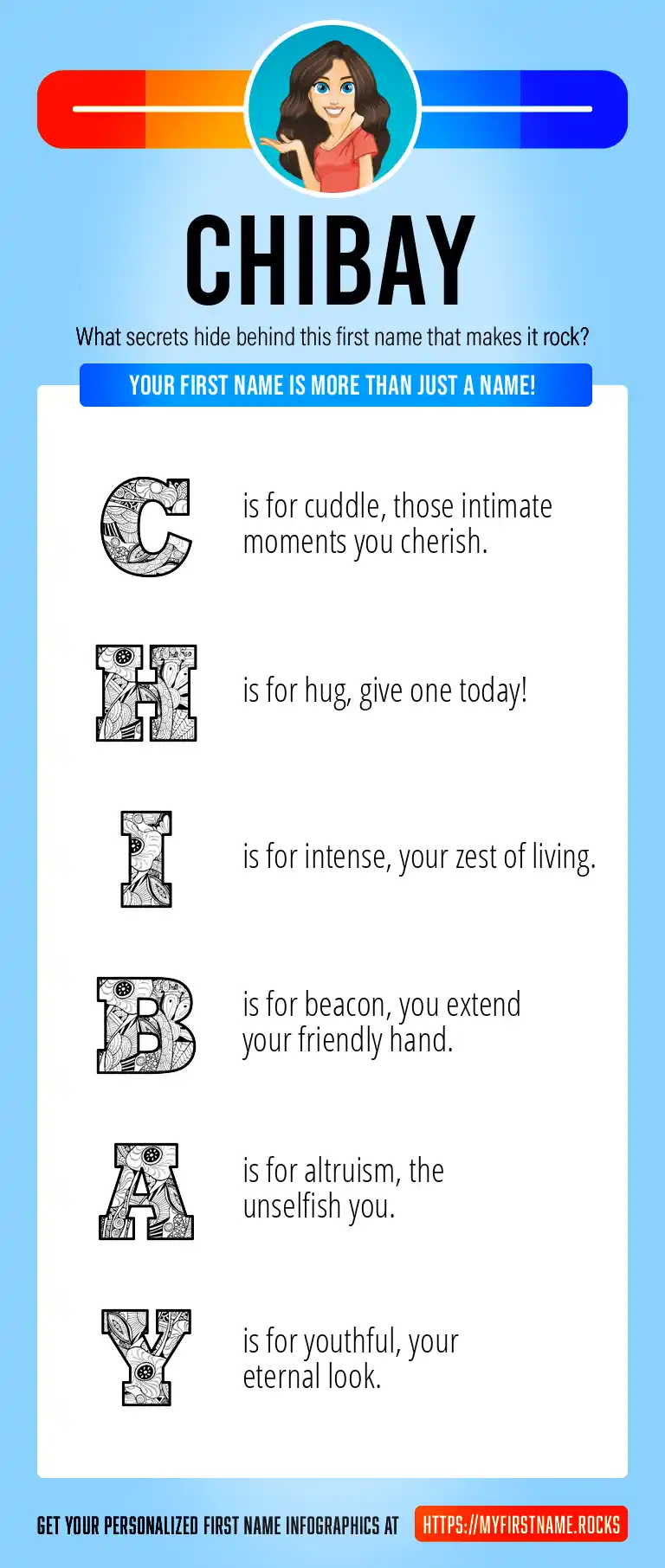 CHIBAY

What secrets hide behind this first name that makes it rock?

YOUR FIRST NAME IS MORE THAN JUST A NAME!

C is for cuddle, those intimate moments you cherish.

H is for hug, give one today!

I is for intense, your zest of living.

B is for beacon, you extend your friendly hand.

A is for altruism, the unselfish you.

Y is for youthful, your eternal look.

GET YOUR PERSONALIZED FIRST NAME INFOGRAPHICS AT HTTPS://MYFIRSTNAME.ROCKS