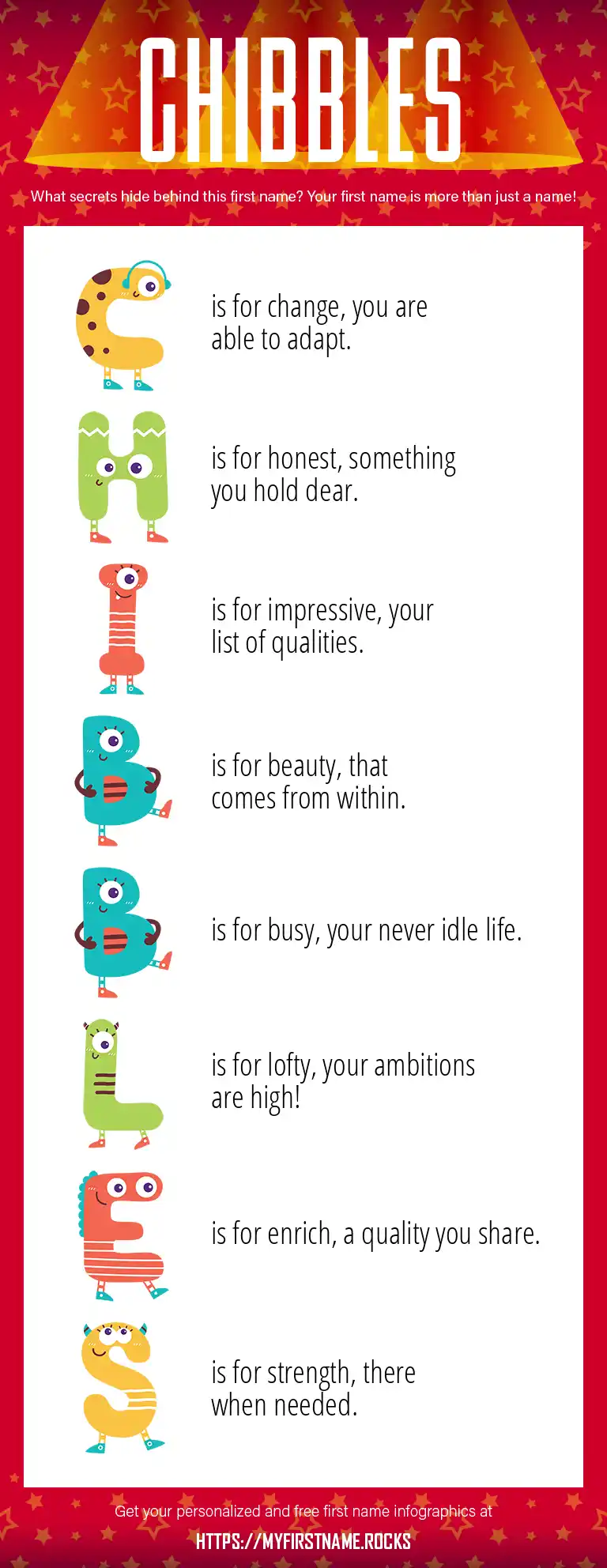 CHIBBLES

What secrets hide behind this first name? Your first name is more than just a name!

C is for change, you are able to adapt.

H is for honest, something you hold dear.

I is for impressive, your list of qualities.

B is for beauty, that comes from within.

B is for busy, your never idle life.

L is for lofty, your ambitions are high!

E is for enrich, a quality you share.

S is for strength, there when needed.

Get your personalized and free first name infographics at

HTTPS://MYFIRSTNAME.ROCKS