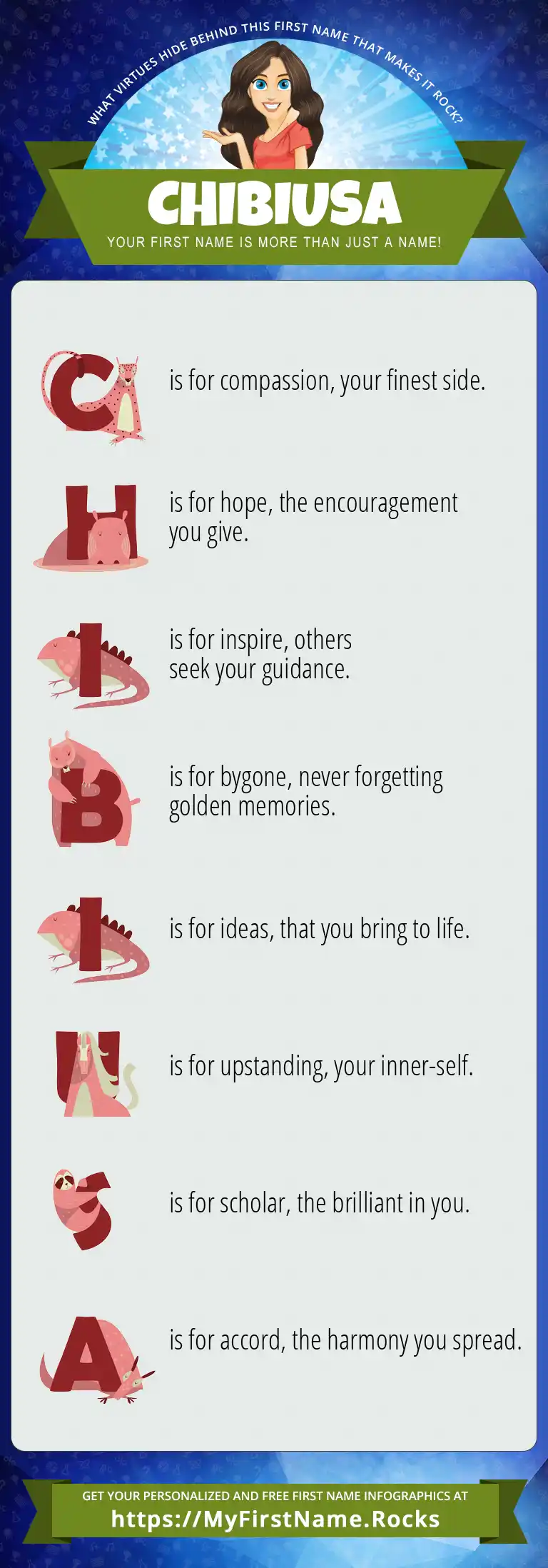 WHAT VIRTUES HIDE BEHIND THIS FIRST NAME THAT MAKES IT ROCK?

CHIBIUSA

YOUR FIRST NAME IS MORE THAN JUST A NAME!

C is for compassion, your finest side.

H is for hope, the encouragement you give.

I is for inspire, others seek your guidance.

B is for bygone, never forgetting golden memories.

I is for ideas, that you bring to life.

U is for upstanding, your inner-self.

S is for scholar, the brilliant in you.

A is for accord, the harmony you spread.

GET YOUR PERSONALIZED AND FREE FIRST NAME INFOGRAPHICS AT

https://MyFirstName.Rocks