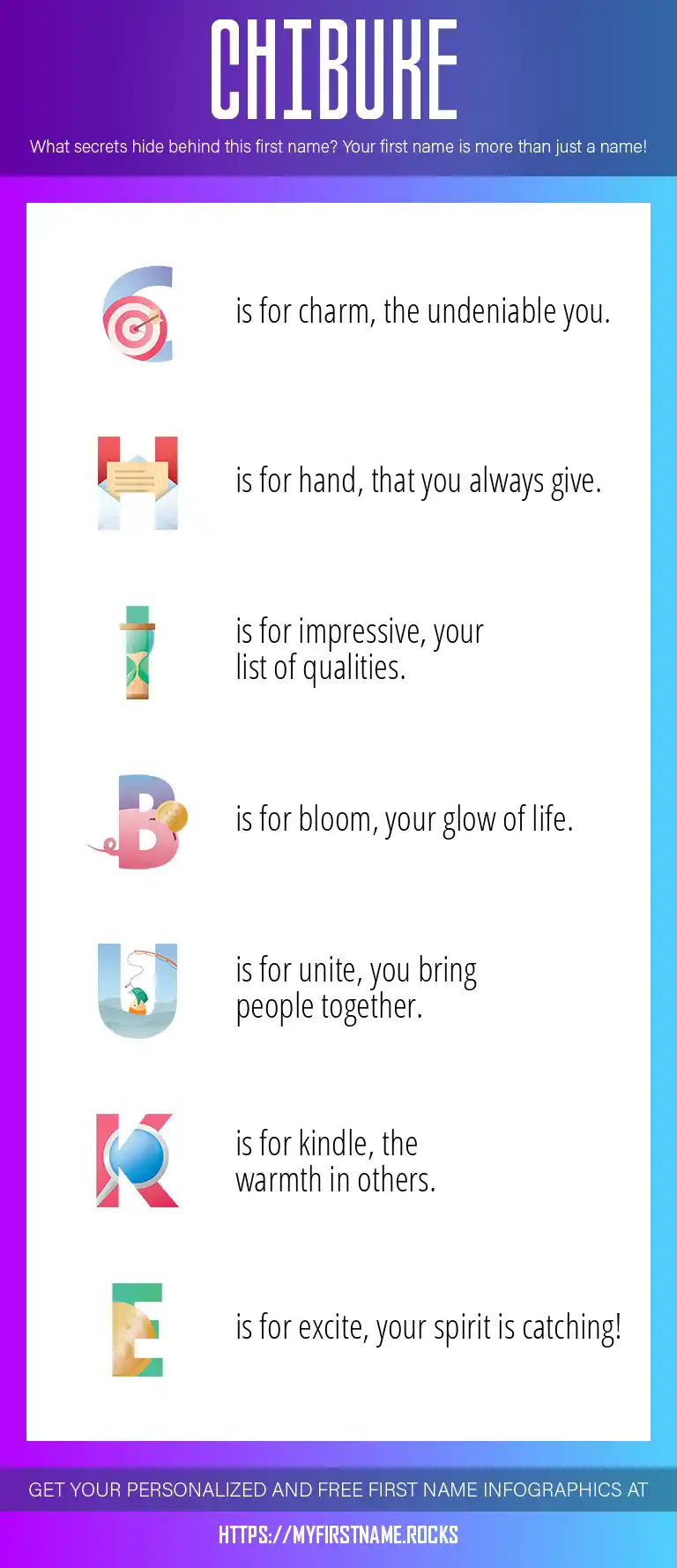 CHIBUKE

What secrets hide behind this first name? Your first name is more than just a name!

C is for charm, the undeniable you.

H is for hand, that you always give.

I is for impressive, your list of qualities.

B is for bloom, your glow of life.

U is for unite, you bring people together.

K is for kindle, the warmth in others.

E is for excite, your spirit is catching!

GET YOUR PERSONALIZED AND FREE FIRST NAME INFOGRAPHICS AT

HTTPS://MYFIRSTNAME.ROCKS