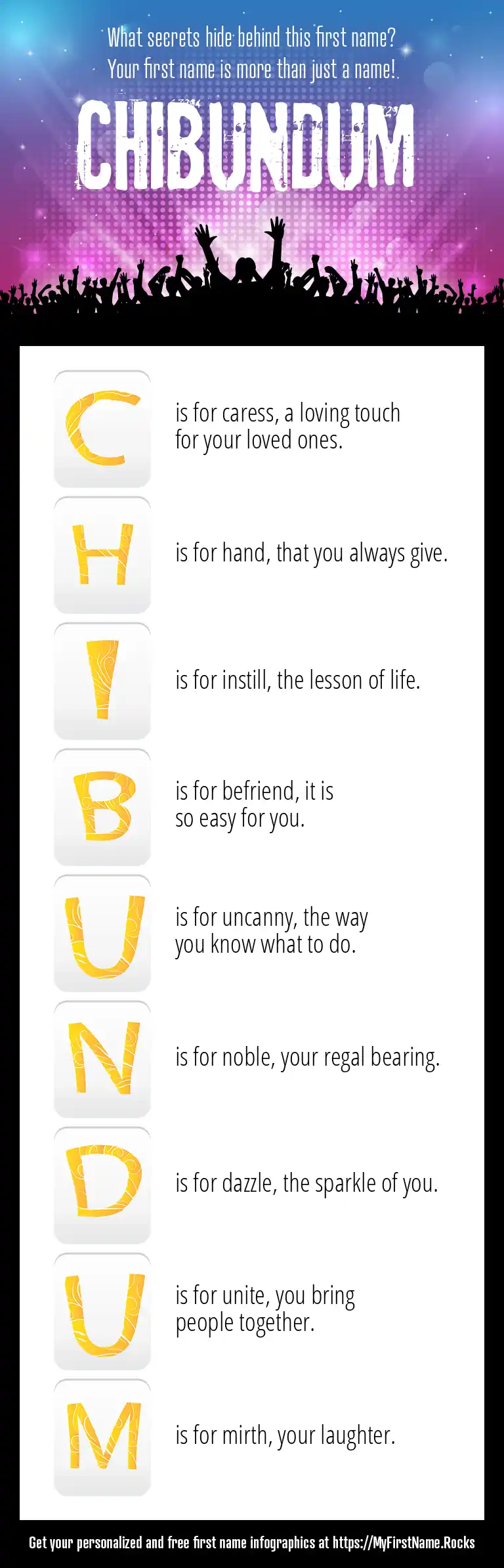 What secrets hide behind this first name?
Your first name is more than just a name!

CHIBUNDUM

C is for caress, a loving touch for your loved ones.

H is for hand, that you always give.

I is for instill, the lesson of life.

B is for befriend, it is so easy for you.

U is for uncanny, the way you know what to do.

N is for noble, your regal bearing.

D is for dazzle, the sparkle of you.

U is for unite, you bring people together.

M is for mirth, your laughter.

Get your personalized and free first name infographics at https://MyFirstName.Rocks