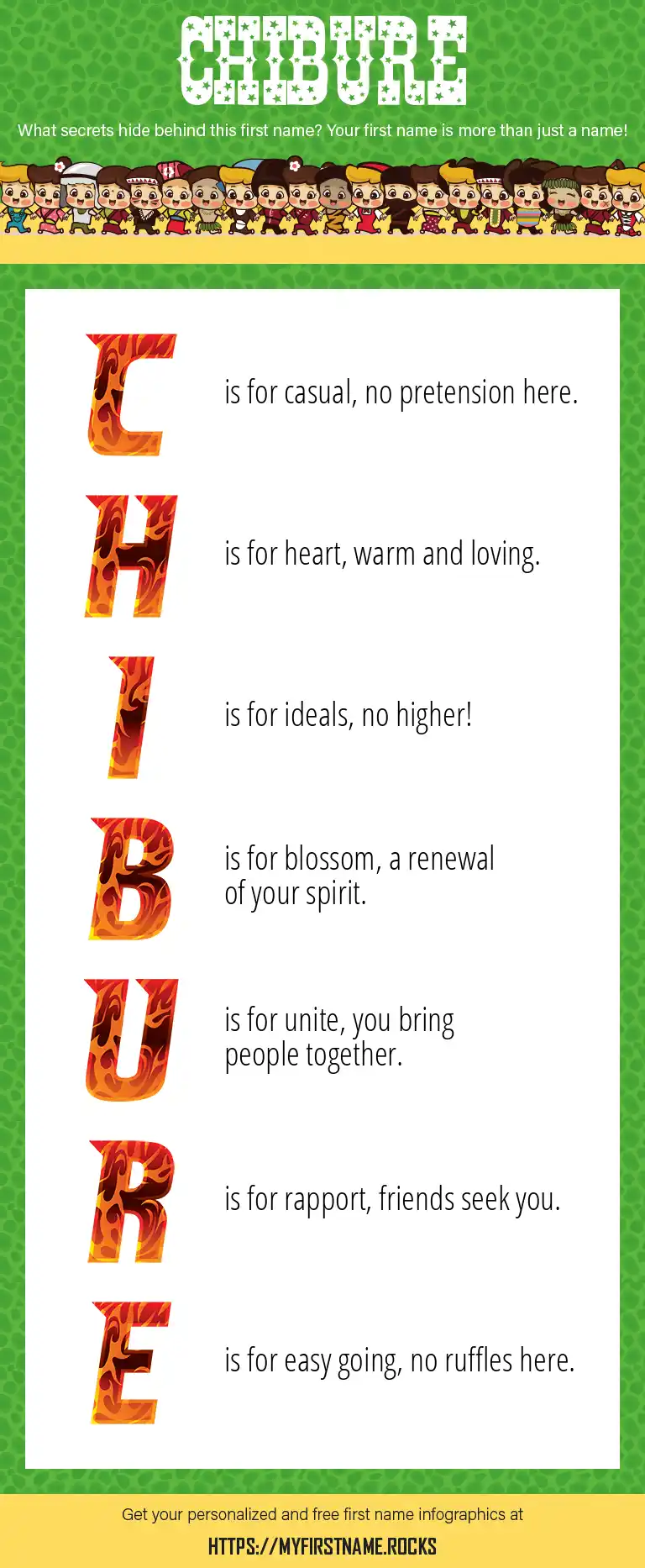 CHIBURE

What secrets hide behind this first name? Your first name is more than just a name!

C is for casual, no pretension here.

H is for heart, warm and loving.

I is for ideals, no higher!

B is for blossom, a renewal of your spirit.

U is for unite, you bring people together.

R is for rapport, friends seek you.

E is for easy going, no ruffles here.

Get your personalized and free first name infographics at

HTTPS://MYFIRSTNAME.ROCKS