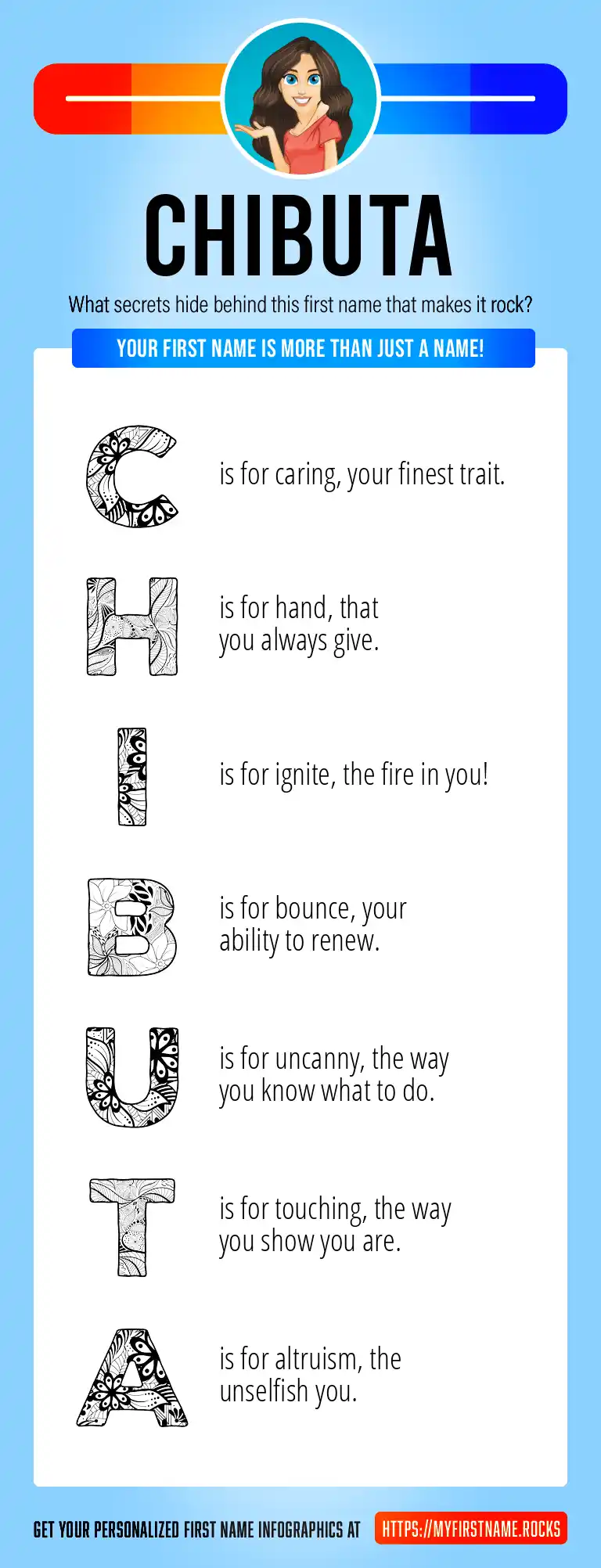 CHIBUTA

What secrets hide behind this first name that makes it rock?

YOUR FIRST NAME IS MORE THAN JUST A NAME!

C is for caring, your finest trait.

H is for hand, that you always give.

I is for ignite, the fire in you!

B is for bounce, your ability to renew.

U is for uncanny, the way you know what to do.

T is for touching, the way you show you are.

A is for altruism, the unselfish you.

GET YOUR PERSONALIZED FIRST NAME INFOGRAPHICS AT HTTPS://MYFIRSTNAME.ROCKS