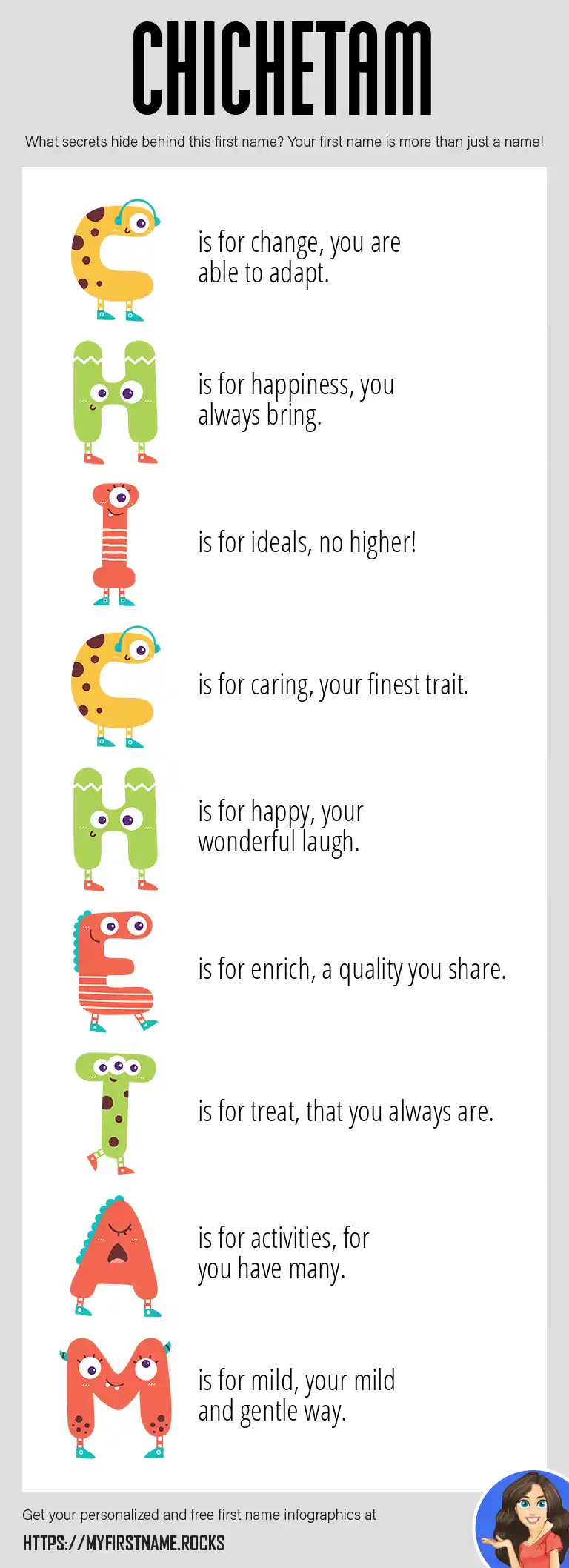 CHICHETAM

What secrets hide behind this first name? Your first name is more than just a name!

C is for change, you are able to adapt.

H is for happiness, you always bring.

I is for ideals, no higher!

C is for caring, your finest trait.

H is for happy, your wonderful laugh.

E is for enrich, a quality you share.

T is for treat, that you always are.

A is for activities, for you have many.

M is for mild, your mild and gentle way.

Get your personalized and free first name infographics at

HTTPS://MYFIRSTNAME.ROCKS