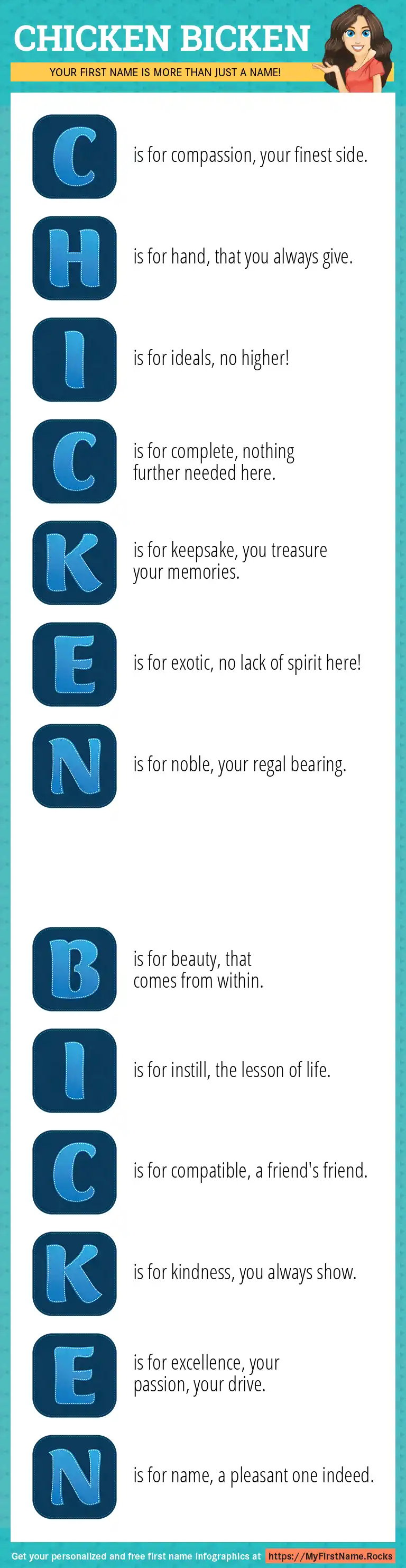 CHICKEN BICKEN

YOUR FIRST NAME IS MORE THAN JUST A NAME!

C is for compassion, your finest side.

H is for hand, that you always give.

I is for ideals, no higher!

C is for complete, nothing further needed here.

K is for keepsake, you treasure your memories.

E is for exotic, no lack of spirit here!

N is for noble, your regal bearing.

B is for beauty, that comes from within.

I is for instill, the lesson of life.

C is for compatible, a friend's friend.

K is for kindness, you always show.

E is for excellence, your passion, your drive.

N is for name, a pleasant one indeed.

Get your personalized and free first name infographics at https://MyFirstName.Rocks