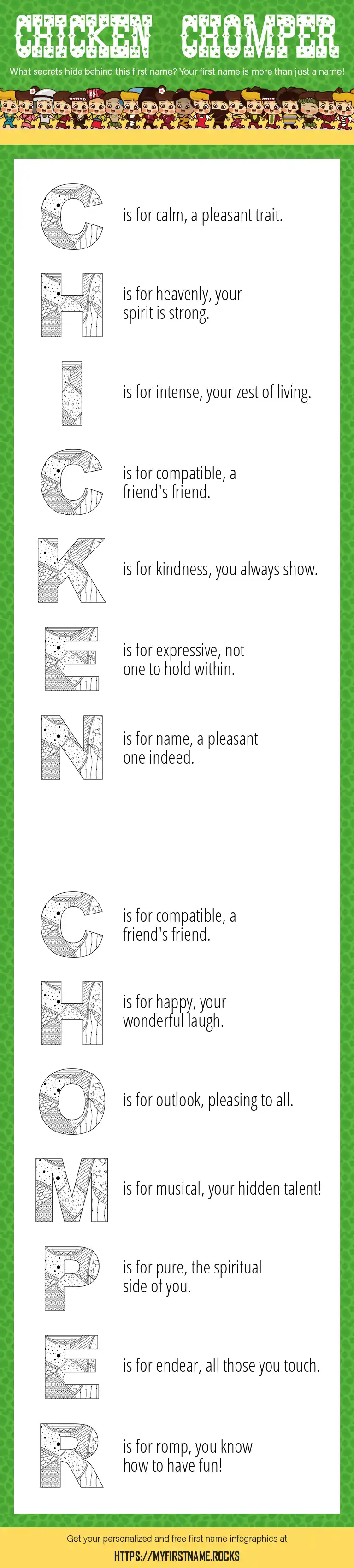 CHICKEN CHOMPER

What secrets hide behind this first name? Your first name is more than just a name!

C is for calm, a pleasant trait.

H is for heavenly, your spirit is strong.

I is for intense, your zest of living.

C is for compatible, a friend's friend.

K is for kindness, you always show.

E is for expressive, not one to hold within.

N is for name, a pleasant one indeed.

C is for compatible, a friend's friend.

H is for happy, your wonderful laugh.

O is for outlook, pleasing to all.

M is for musical, your hidden talent!

P is for pure, the spiritual side of you.

E is for endear, all those you touch.

R is for romp, you know how to have fun!

Get your personalized and free first name infographics at

HTTPS://MYFIRSTNAME.ROCKS