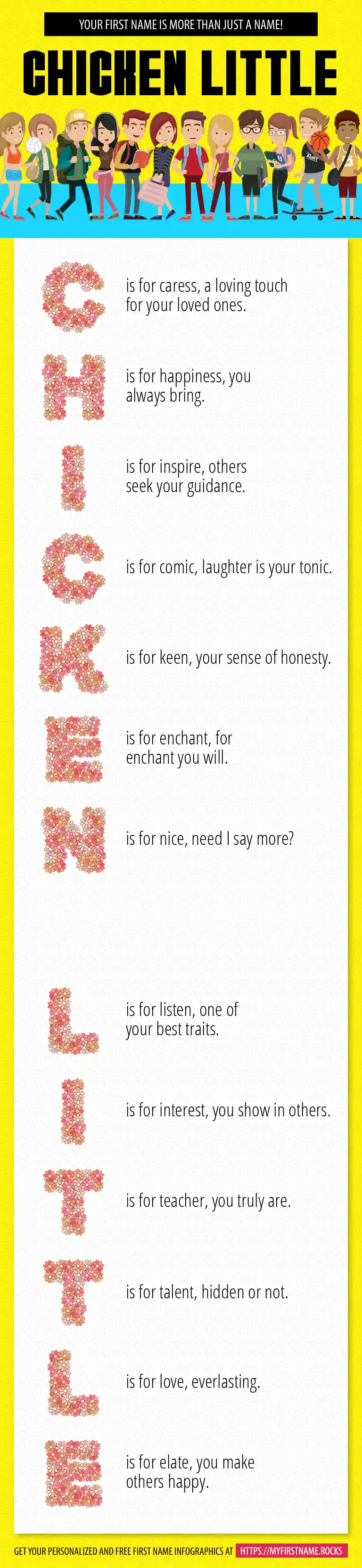 YOUR FIRST NAME IS MORE THAN JUST A NAME!

CHICKEN LITTLE

C is for caress, a loving touch for your loved ones.

H is for happiness, you always bring.

I is for inspire, others seek your guidance.

C is for comic, laughter is your tonic.

K is for keen, your sense of honesty.

E is for enchant, for enchant you will.

N is for nice, need I say more?

L is for listen, one of your best traits.

I is for interest, you show in others.

T is for teacher, you truly are.

T is for talent, hidden or not.

L is for love, everlasting.

E is for elate, you make others happy.

GET YOUR PERSONALIZED AND FREE FIRST NAME INFOGRAPHICS AT HTTPS://MYFIRSTNAME.ROCKS