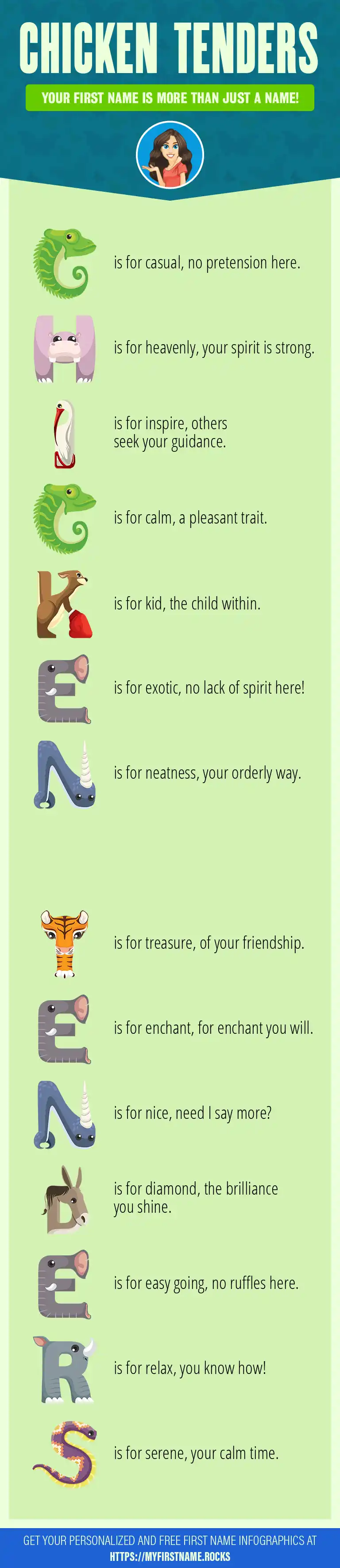 CHICKEN TENDERS

YOUR FIRST NAME IS MORE THAN JUST A NAME!

C is for casual, no pretension here.

H is for heavenly, your spirit is strong.

I is for inspire, others seek your guidance.

C is for calm, a pleasant trait.

K is for kid, the child within.

E is for exotic, no lack of spirit here!

N is for neatness, your orderly way.

T is for treasure, of your friendship.

E is for enchant, for enchant you will.

N is for nice, need I say more?

D is for diamond, the brilliance you shine.

E is for easy going, no ruffles here.

R is for relax, you know how!

S is for serene, your calm time.

GET YOUR PERSONALIZED AND FREE FIRST NAME INFOGRAPHICS AT HTTPS://MYFIRSTNAME.ROCKS