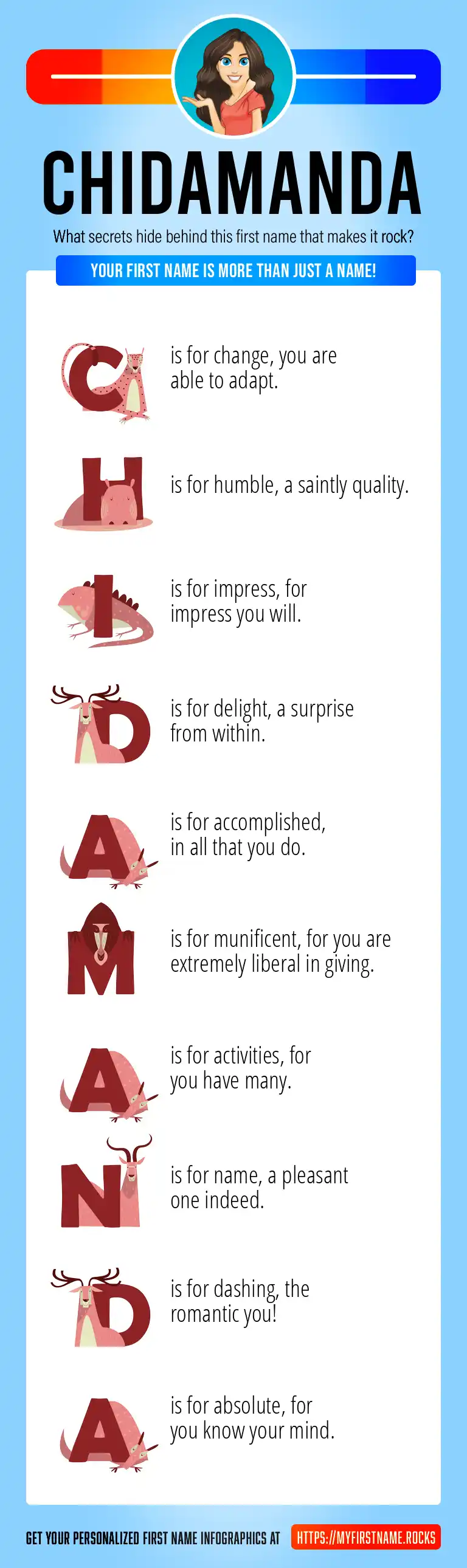 CHIDAMANDA

What secrets hide behind this first name that makes it rock?

YOUR FIRST NAME IS MORE THAN JUST A NAME!

C is for change, you are able to adapt.

H is for humble, a saintly quality.

I is for impress, for impress you will.

D is for delight, a surprise from within.

A is for accomplished, in all that you do.

M is for munificent, for you are extremely liberal in giving.

A is for activities, for you have many.

N is for name, a pleasant one indeed.

D is for dashing, the romantic you!

A is for absolute, for you know your mind.

GET YOUR PERSONALIZED FIRST NAME INFOGRAPHICS AT HTTPS://MYFIRSTNAME.ROCKS