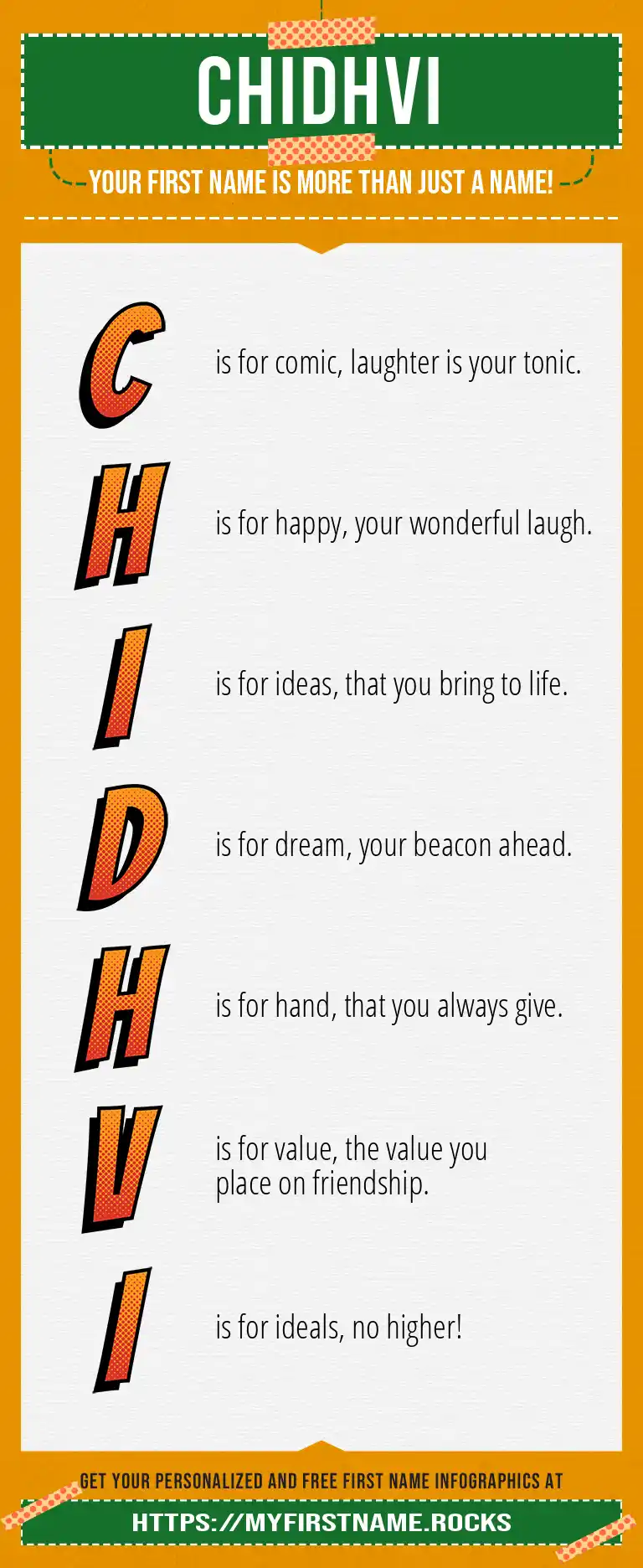 CHIDHVI

YOUR FIRST NAME IS MORE THAN JUST A NAME!

C is for comic, laughter is your tonic.

H is for happy, your wonderful laugh.

I is for ideas, that you bring to life.

D is for dream, your beacon ahead.

H is for hand, that you always give.

V is for value, the value you place on friendship.

I is for ideals, no higher!

GET YOUR PERSONALIZED AND FREE FIRST NAME INFOGRAPHICS AT

HTTPS://MYFIRSTNAME.ROCKS