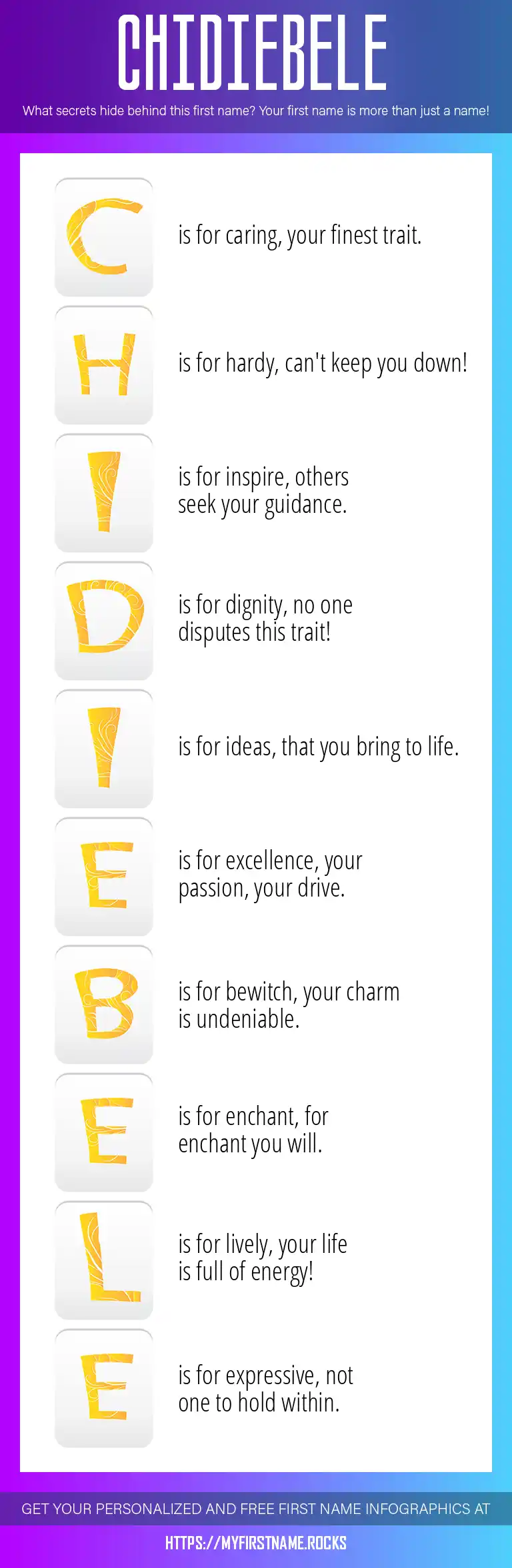 CHIDIEBELE

What secrets hide behind this first name? Your first name is more than just a name!

C is for caring, your finest trait.

H is for hardy, can't keep you down!

I is for inspire, others seek your guidance.

D is for dignity, no one disputes this trait!

I is for ideas, that you bring to life.

E is for excellence, your passion, your drive.

B is for bewitch, your charm is undeniable.

E is for enchant, for enchant you will.

L is for lively, your life is full of energy!

E is for expressive, not one to hold within.

GET YOUR PERSONALIZED AND FREE FIRST NAME INFOGRAPHICS AT

HTTPS://MYFIRSTNAME.ROCKS