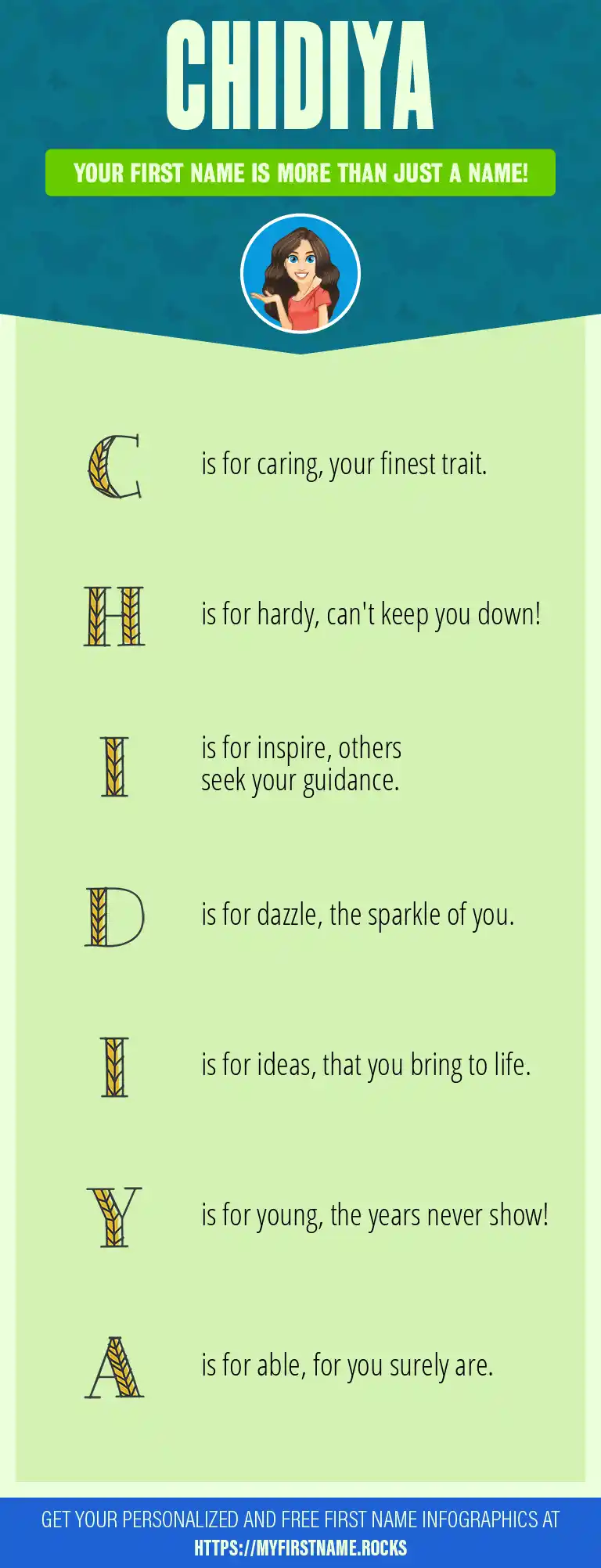 CHIDIYA

YOUR FIRST NAME IS MORE THAN JUST A NAME!

C is for caring, your finest trait.

H is for hardy, can't keep you down!

I is for inspire, others seek your guidance.

D is for dazzle, the sparkle of you.

I is for ideas, that you bring to life.

Y is for young, the years never show!

A is for able, for you surely are.

GET YOUR PERSONALIZED AND FREE FIRST NAME INFOGRAPHICS AT HTTPS://MYFIRSTNAME.ROCKS