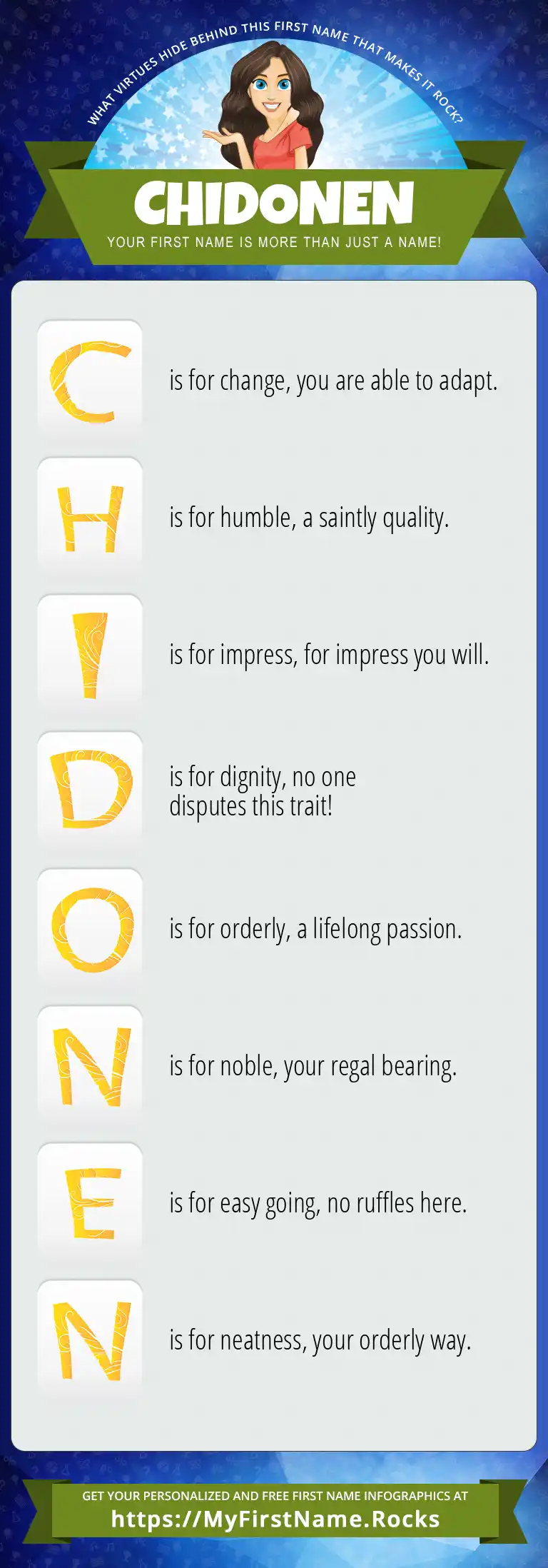 WHAT VIRTUES HIDE BEHIND THIS FIRST NAME THAT MAKES IT ROCK?

CHIDONEN

YOUR FIRST NAME IS MORE THAN JUST A NAME!

C is for change, you are able to adapt.

H is for humble, a saintly quality.

I is for impress, for impress you will.

D is for dignity, no one disputes this trait!

O is for orderly, a lifelong passion.

N is for noble, your regal bearing.

E is for easy going, no ruffles here.

N is for neatness, your orderly way.

GET YOUR PERSONALIZED AND FREE FIRST NAME INFOGRAPHICS AT
https://MyFirstName.Rocks