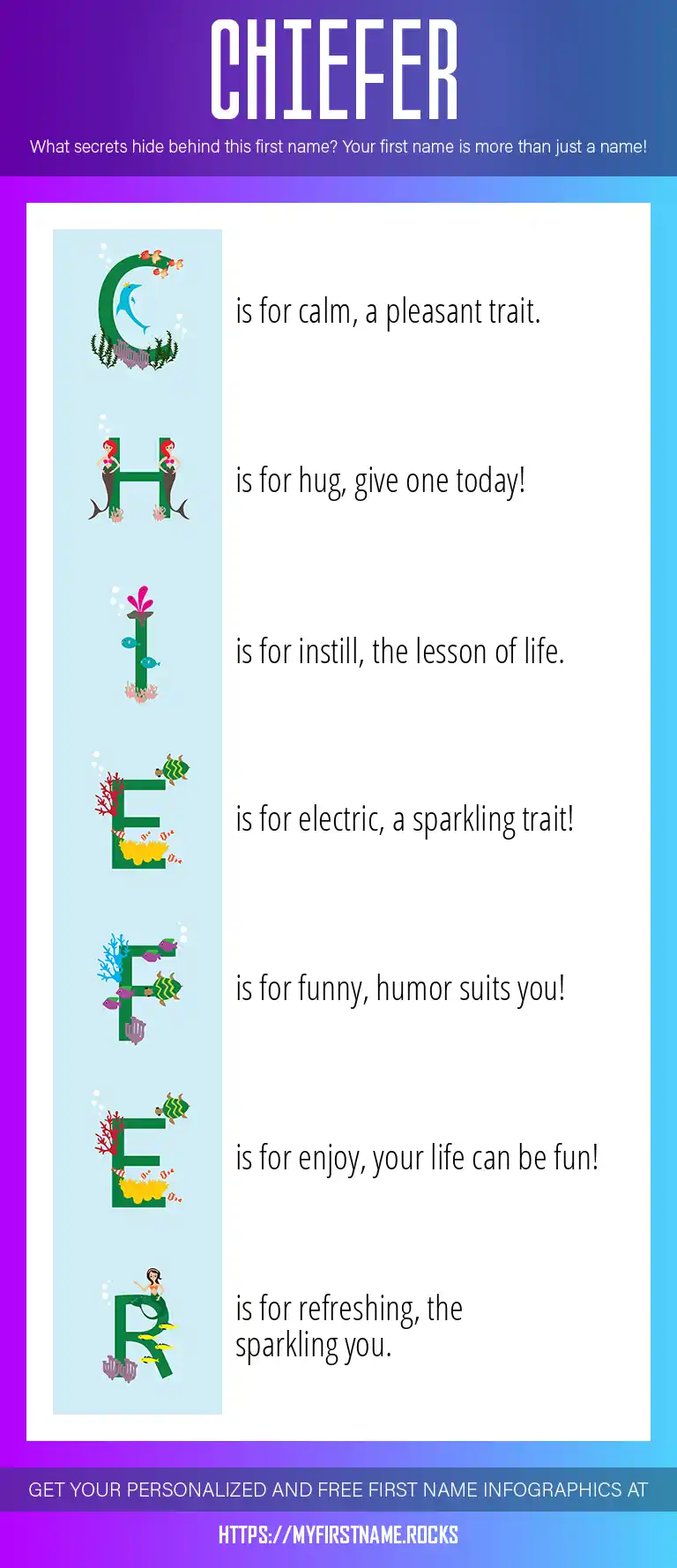 CHIEFER

What secrets hide behind this first name? Your first name is more than just a name!

C is for calm, a pleasant trait.

H is for hug, give one today!

I is for instill, the lesson of life.

E is for electric, a sparkling trait!

F is for funny, humor suits you!

E is for enjoy, your life can be fun!

R is for refreshing, the sparkling you.

GET YOUR PERSONALIZED AND FREE FIRST NAME INFOGRAPHICS AT

HTTPS://MYFIRSTNAME.ROCKS