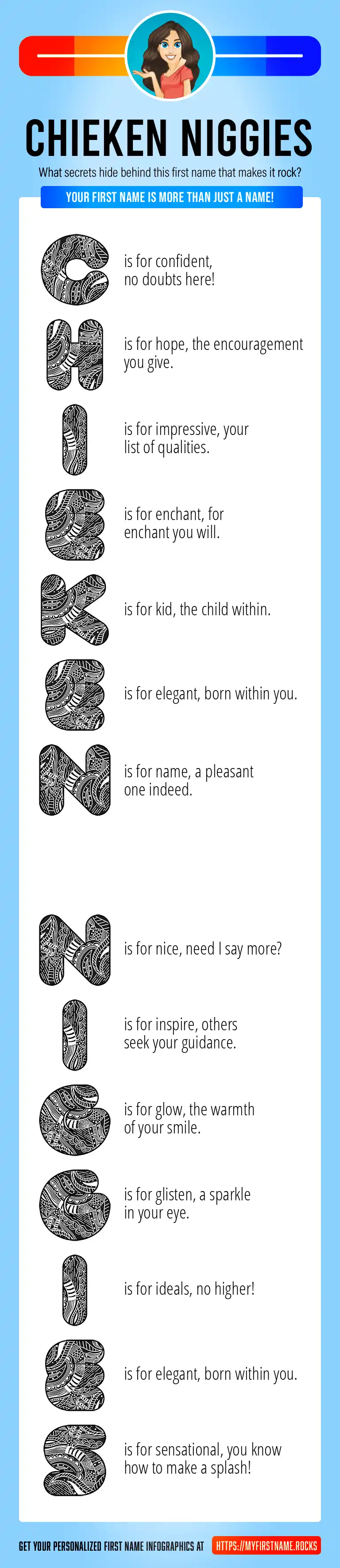 CHIEKEN NIGGIES

What secrets hide behind this first name that makes it rock?

YOUR FIRST NAME IS MORE THAN JUST A NAME!

C is for confident, no doubts here!

H is for hope, the encouragement you give.

I is for impressive, your list of qualities.

E is for enchant, for enchant you will.

K is for kid, the child within.

E is for elegant, born within you.

N is for name, a pleasant one indeed.

N is for nice, need I say more?

I is for inspire, others seek your guidance.

G is for glow, the warmth of your smile.

G is for glisten, a sparkle in your eye.

I is for ideals, no higher!

E is for elegant, born within you.

S is for sensational, you know how to make a splash!

GET YOUR PERSONALIZED FIRST NAME INFOGRAPHICS AT HTTPS://MYFIRSTNAME.ROCKS