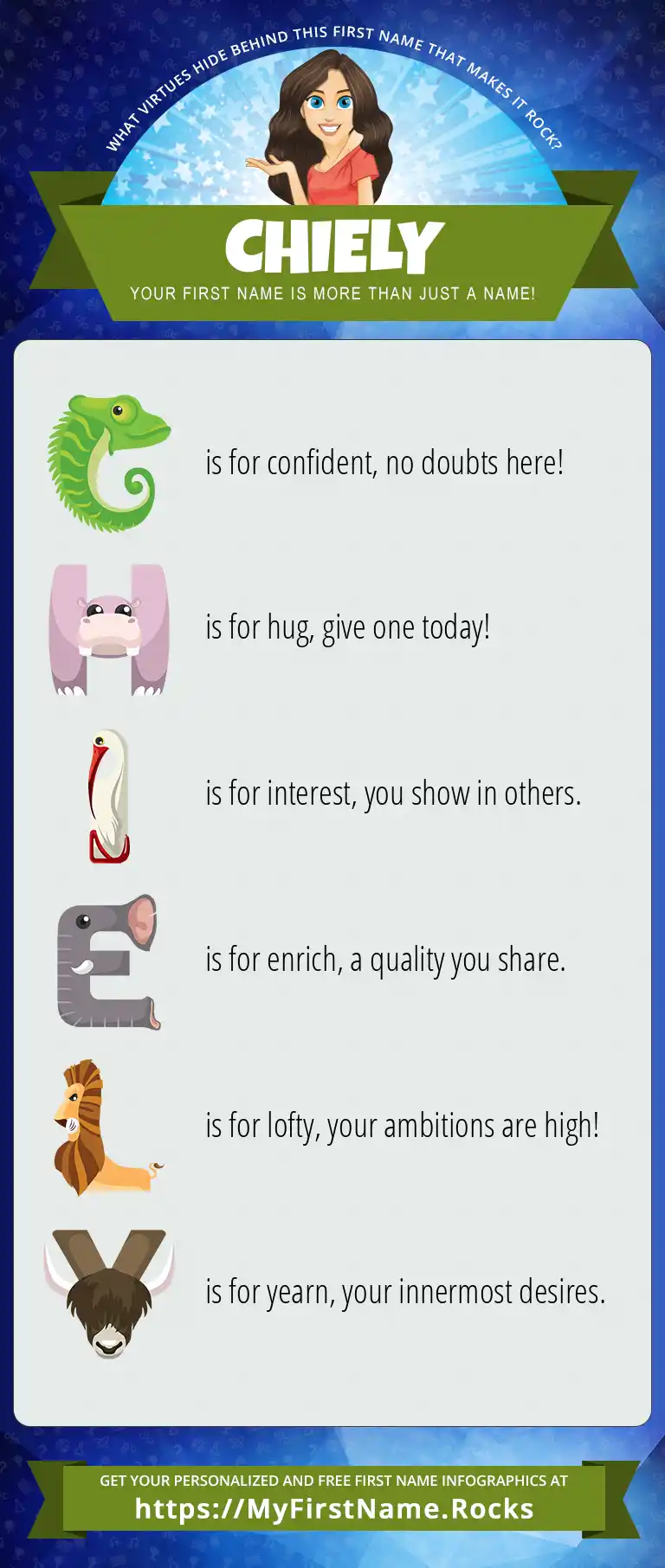 WHAT VIRTUES HIDE BEHIND THIS FIRST NAME THAT MAKES IT ROCK?

CHIELY

YOUR FIRST NAME IS MORE THAN JUST A NAME!

C is for confident, no doubts here!

H is for hug, give one today!

I is for interest, you show in others.

E is for enrich, a quality you share.

L is for lofty, your ambitions are high!

Y is for yearn, your innermost desires.

GET YOUR PERSONALIZED AND FREE FIRST NAME INFOGRAPHICS AT

https://MyFirstName.Rocks