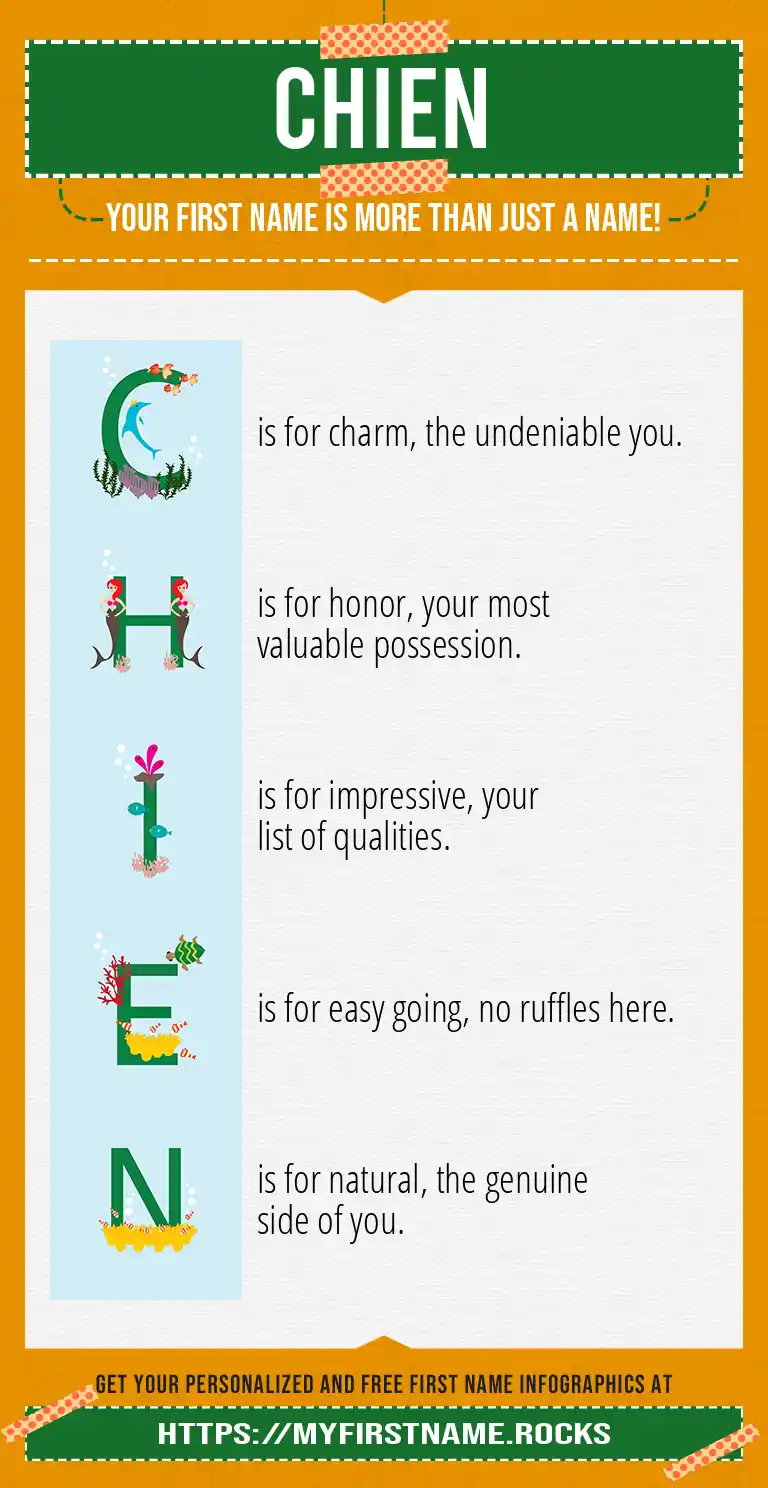 CHIEN

YOUR FIRST NAME IS MORE THAN JUST A NAME!

C is for charm, the undeniable you.

H is for honor, your most valuable possession.

I is for impressive, your list of qualities.

E is for easy going, no ruffles here.

N is for natural, the genuine side of you.

GET YOUR PERSONALIZED AND FREE FIRST NAME INFOGRAPHICS AT

HTTPS://MYFIRSTNAME.ROCKS