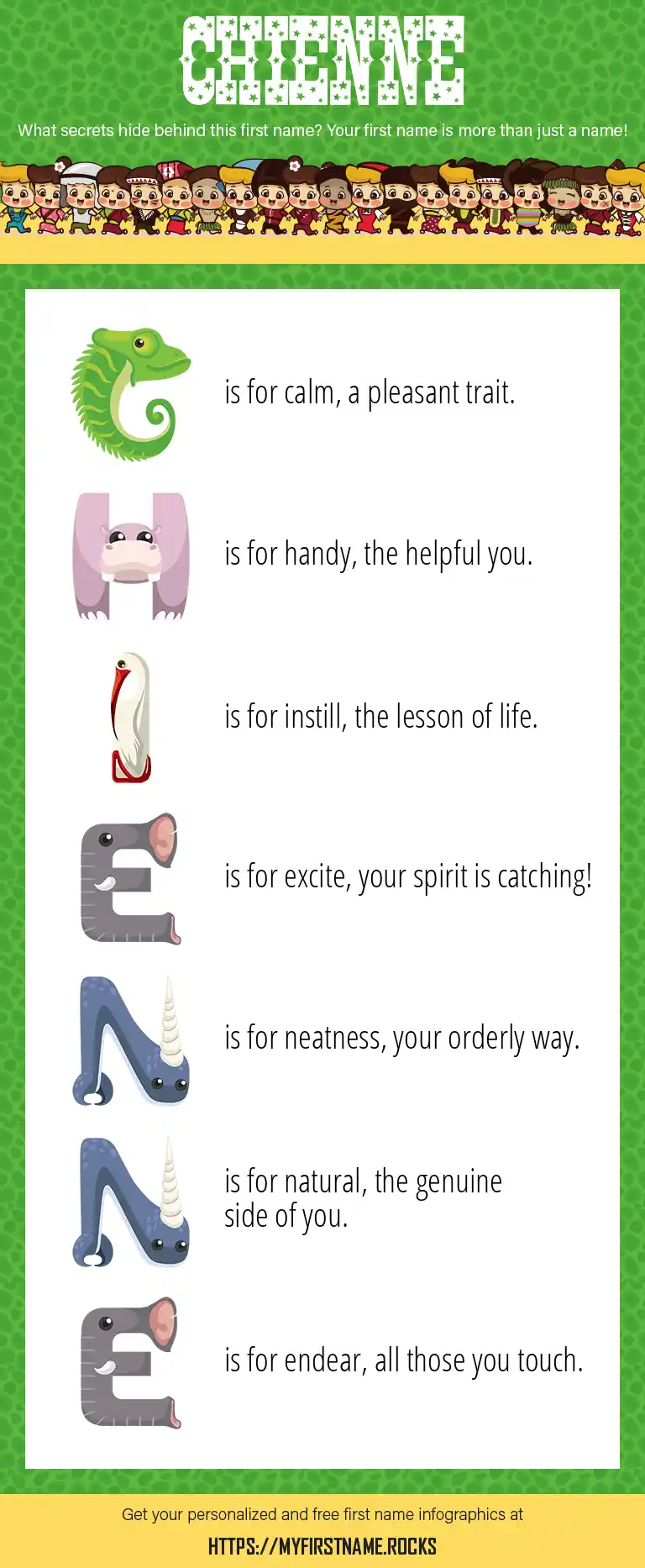 CHIENNE

What secrets hide behind this first name? Your first name is more than just a name!

C is for calm, a pleasant trait.

H is for handy, the helpful you.

I is for instill, the lesson of life.

E is for excite, your spirit is catching!

N is for neatness, your orderly way.

N is for natural, the genuine side of you.

E is for endear, all those you touch.

Get your personalized and free first name infographics at

HTTPS://MYFIRSTNAME.ROCKS