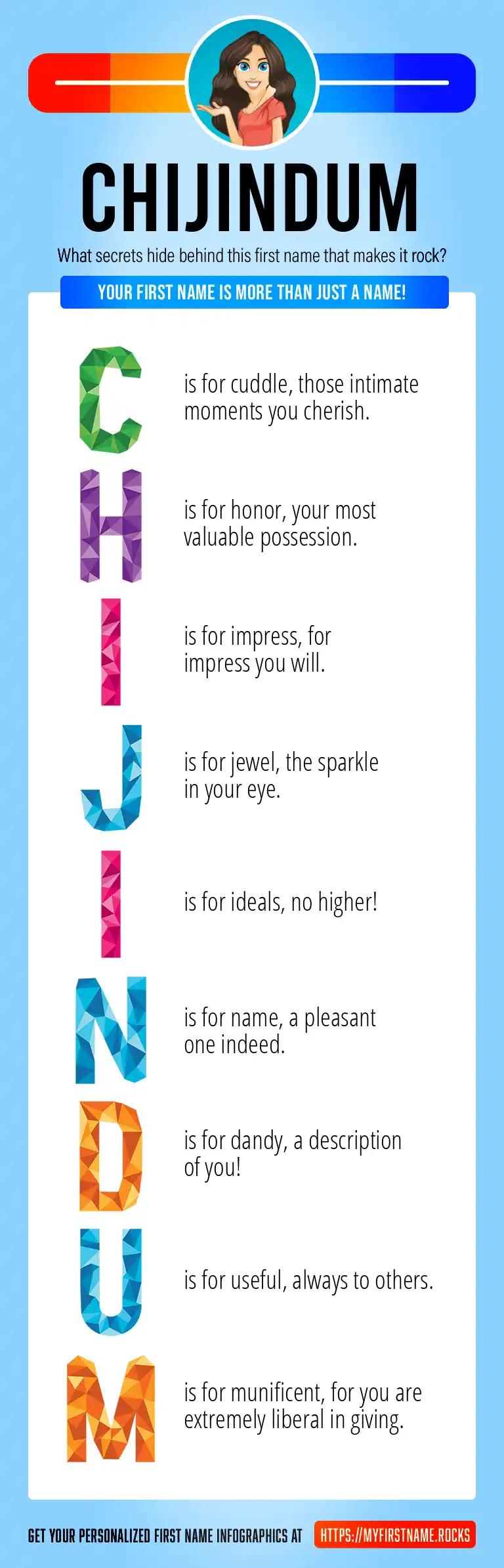 CHIJINDUM

What secrets hide behind this first name that makes it rock?

YOUR FIRST NAME IS MORE THAN JUST A NAME!

C is for cuddle, those intimate moments you cherish.

H is for honor, your most valuable possession.

I is for impress, for impress you will.

J is for jewel, the sparkle in your eye.

I is for ideals, no higher!

N is for name, a pleasant one indeed.

D is for dandy, a description of you!

U is for useful, always to others.

M is for munificent, for you are extremely liberal in giving.

GET YOUR PERSONALIZED FIRST NAME INFOGRAPHICS AT HTTPS://MYFIRSTNAME.ROCKS