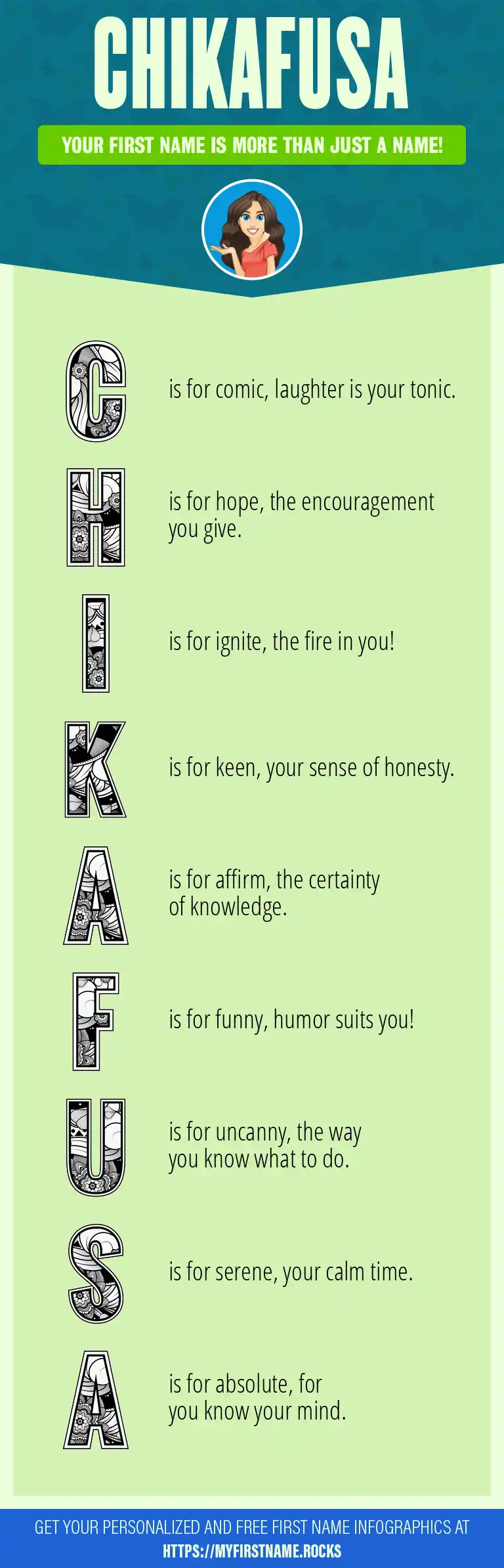 CHIKAFUSA

YOUR FIRST NAME IS MORE THAN JUST A NAME!

C is for comic, laughter is your tonic.

H is for hope, the encouragement you give.

I is for ignite, the fire in you!

K is for keen, your sense of honesty.

A is for affirm, the certainty of knowledge.

F is for funny, humor suits you!

U is for uncanny, the way you know what to do.

S is for serene, your calm time.

A is for absolute, for you know your mind.

GET YOUR PERSONALIZED AND FREE FIRST NAME INFOGRAPHICS AT HTTPS://MYFIRSTNAME.ROCKS