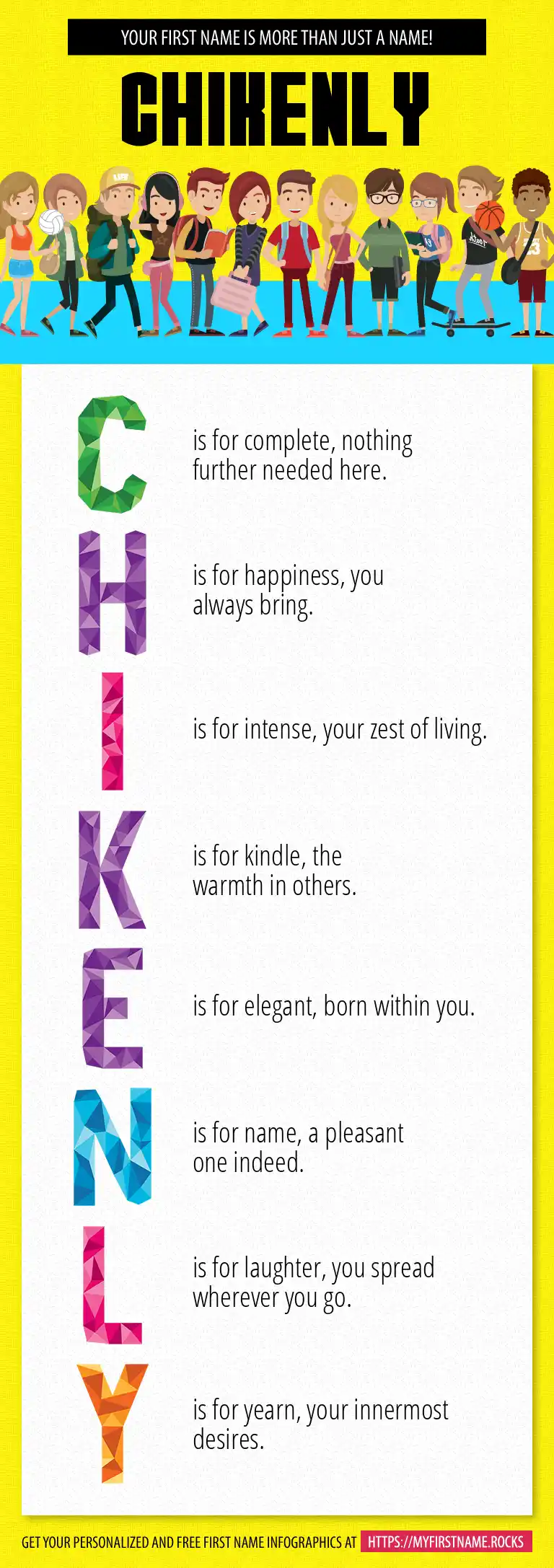 YOUR FIRST NAME IS MORE THAN JUST A NAME!

CHIKENLY

C is for complete, nothing further needed here.

H is for happiness, you always bring.

I is for intense, your zest of living.

K is for kindle, the warmth in others.

E is for elegant, born within you.

N is for name, a pleasant one indeed.

L is for laughter, you spread wherever you go.

Y is for yearn, your innermost desires.

GET YOUR PERSONALIZED AND FREE FIRST NAME INFOGRAPHICS AT HTTPS://MYFIRSTNAME.ROCKS