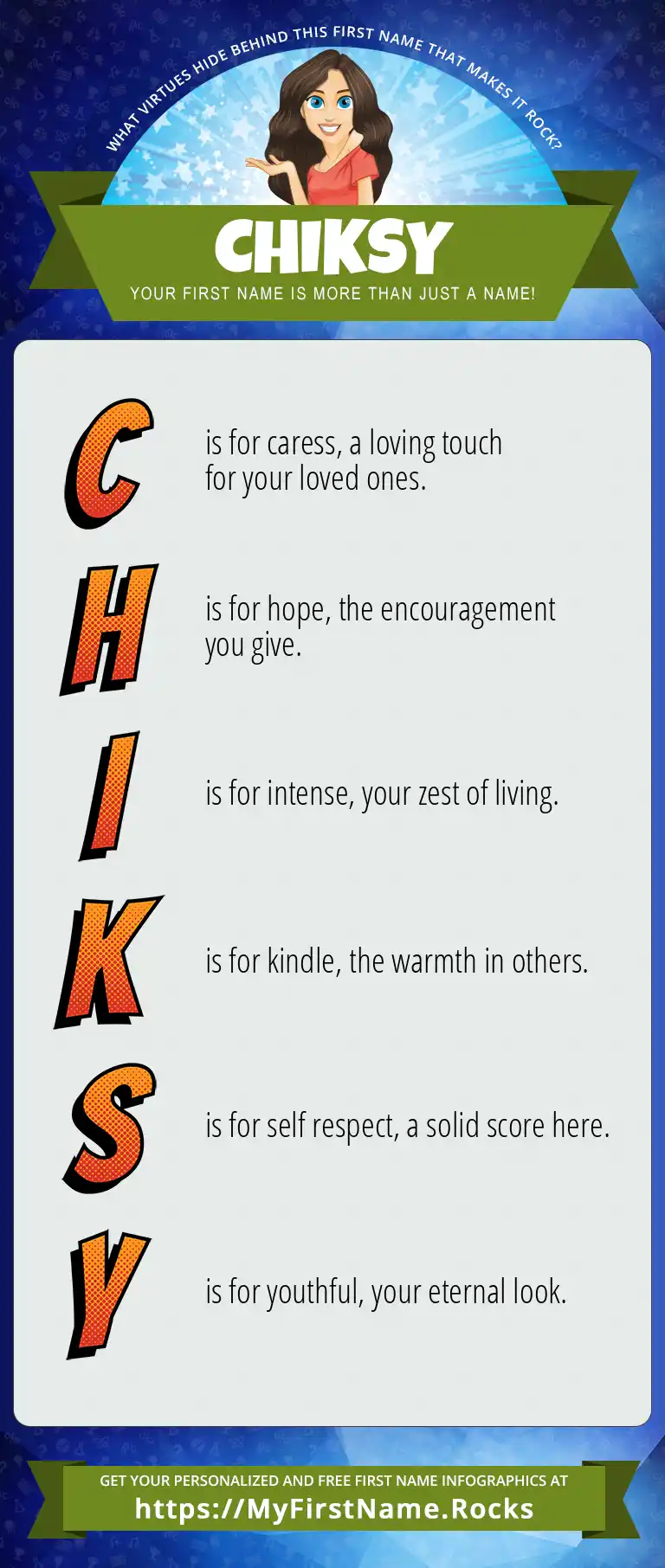 WHAT VIRTUES HIDE BEHIND THIS FIRST NAME THAT MAKES IT ROCK?

CHIKSY

YOUR FIRST NAME IS MORE THAN JUST A NAME!

C is for caress, a loving touch for your loved ones.

H is for hope, the encouragement you give.

I is for intense, your zest of living.

K is for kindle, the warmth in others.

S is for self respect, a solid score here.

Y is for youthful, your eternal look.

GET YOUR PERSONALIZED AND FREE FIRST NAME INFOGRAPHICS AT
https://MyFirstName.Rocks