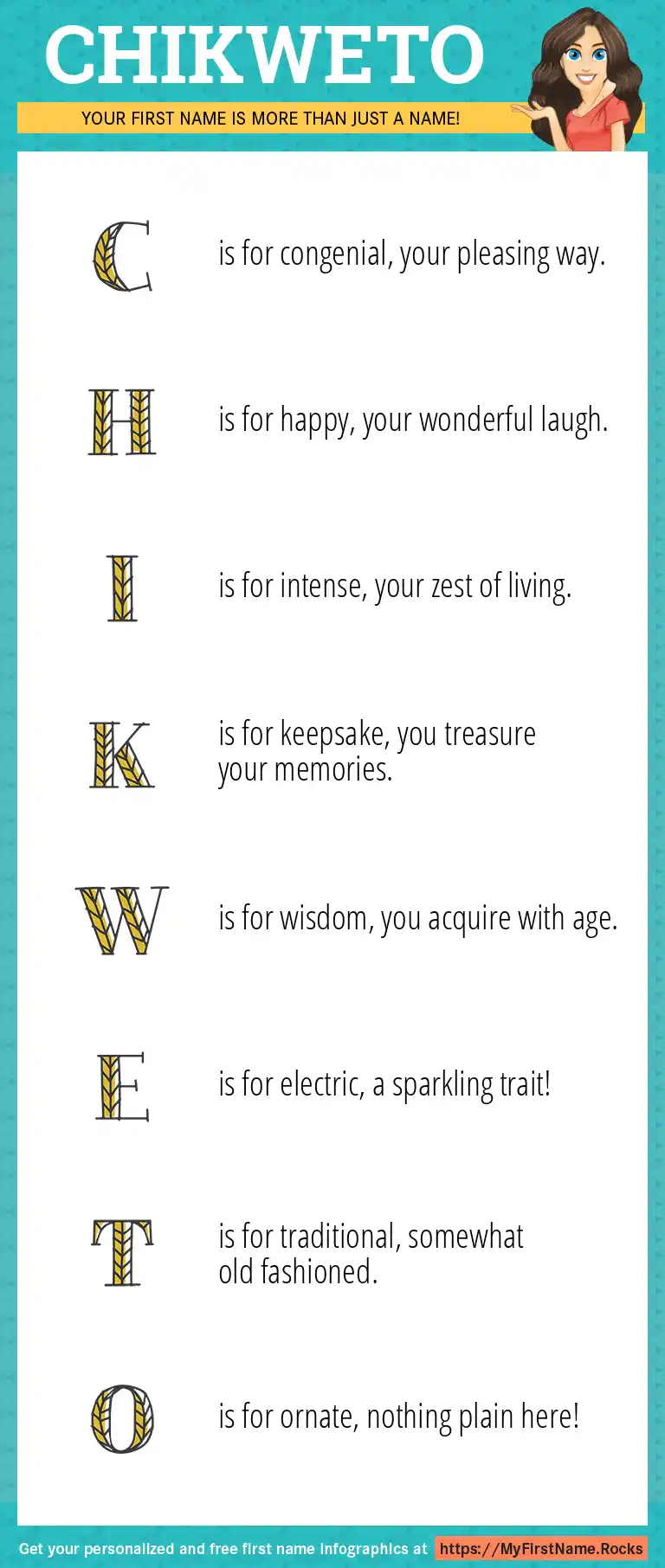 CHIKWETO

YOUR FIRST NAME IS MORE THAN JUST A NAME!

C is for congenial, your pleasing way.

H is for happy, your wonderful laugh.

I is for intense, your zest of living.

K is for keepsake, you treasure your memories.

W is for wisdom, you acquire with age.

E is for electric, a sparkling trait!

T is for traditional, somewhat old fashioned.

O is for ornate, nothing plain here!

Get your personalized and free first name infographics at https://MyFirstName.Rocks