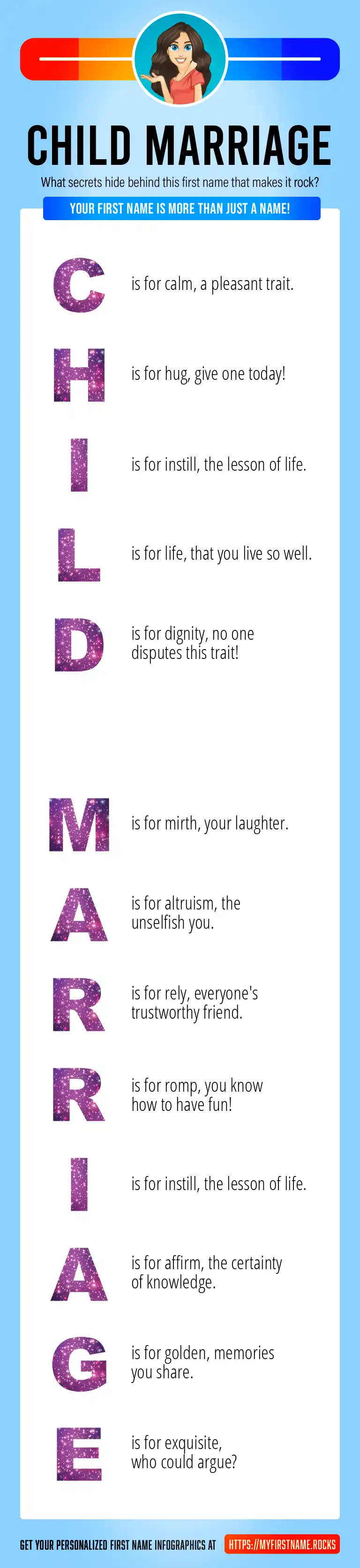 CHILD MARRIAGE

What secrets hide behind this first name that makes it rock?

YOUR FIRST NAME IS MORE THAN JUST A NAME!

C is for calm, a pleasant trait.

H is for hug, give one today!

I is for instill, the lesson of life.

L is for life, that you live so well.

D is for dignity, no one disputes this trait!

M is for mirth, your laughter.

A is for altruism, the unselfish you.

R is for rely, everyone's trustworthy friend.

R is for romp, you know how to have fun!

I is for instill, the lesson of life.

A is for affirm, the certainty of knowledge.

G is for golden, memories you share.

E is for exquisite, who could argue?

GET YOUR PERSONALIZED FIRST NAME INFOGRAPHICS AT HTTPS://MYFIRSTNAME.ROCKS