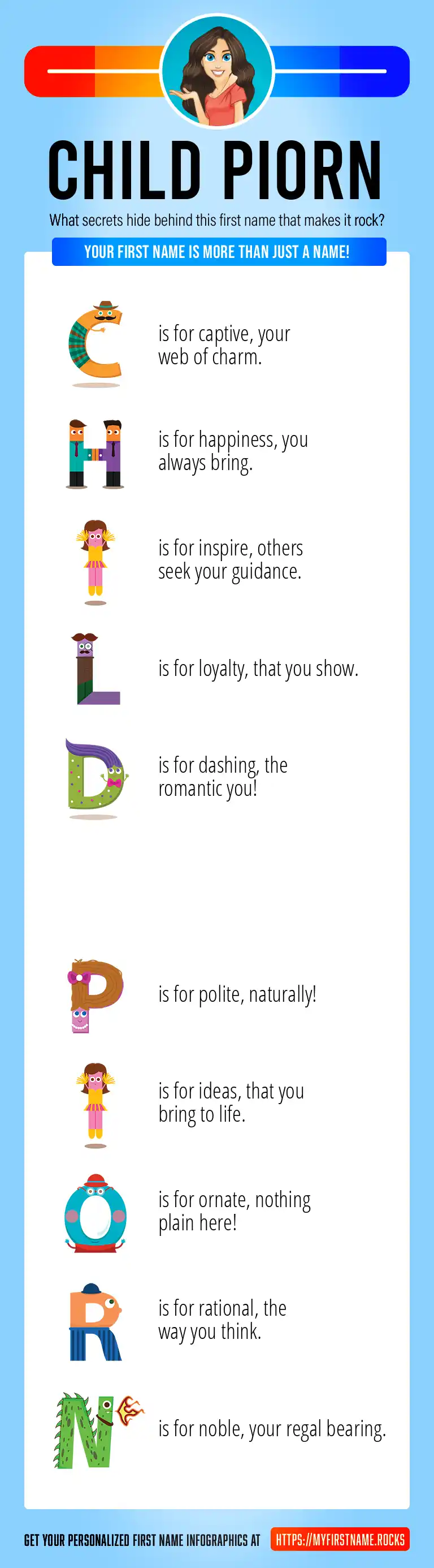 CHILD PIORN

What secrets hide behind this first name that makes it rock?

YOUR FIRST NAME IS MORE THAN JUST A NAME!

C is for captive, your web of charm.

H is for happiness, you always bring.

I is for inspire, others seek your guidance.

L is for loyalty, that you show.

D is for dashing, the romantic you!

P is for polite, naturally!

I is for ideas, that you bring to life.

O is for ornate, nothing plain here!

R is for rational, the way you think.

N is for noble, your regal bearing.

GET YOUR PERSONALIZED FIRST NAME INFOGRAPHICS AT HTTPS://MYFIRSTNAME.ROCKS