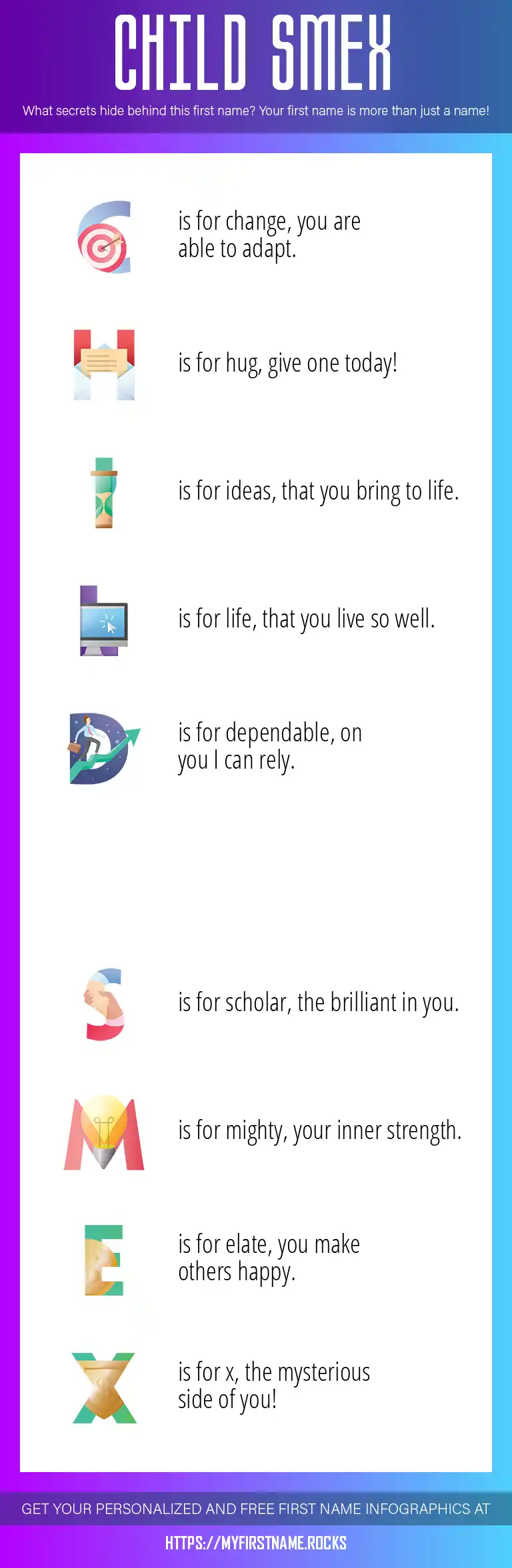 CHILD SMEX

What secrets hide behind this first name? Your first name is more than just a name!

C is for change, you are able to adapt.

H is for hug, give one today!

I is for ideas, that you bring to life.

L is for life, that you live so well.

D is for dependable, on you I can rely.

S is for scholar, the brilliant in you.

M is for mighty, your inner strength.

E is for elate, you make others happy.

X is for x, the mysterious side of you!

GET YOUR PERSONALIZED AND FREE FIRST NAME INFOGRAPHICS AT

HTTPS://MYFIRSTNAME.ROCKS