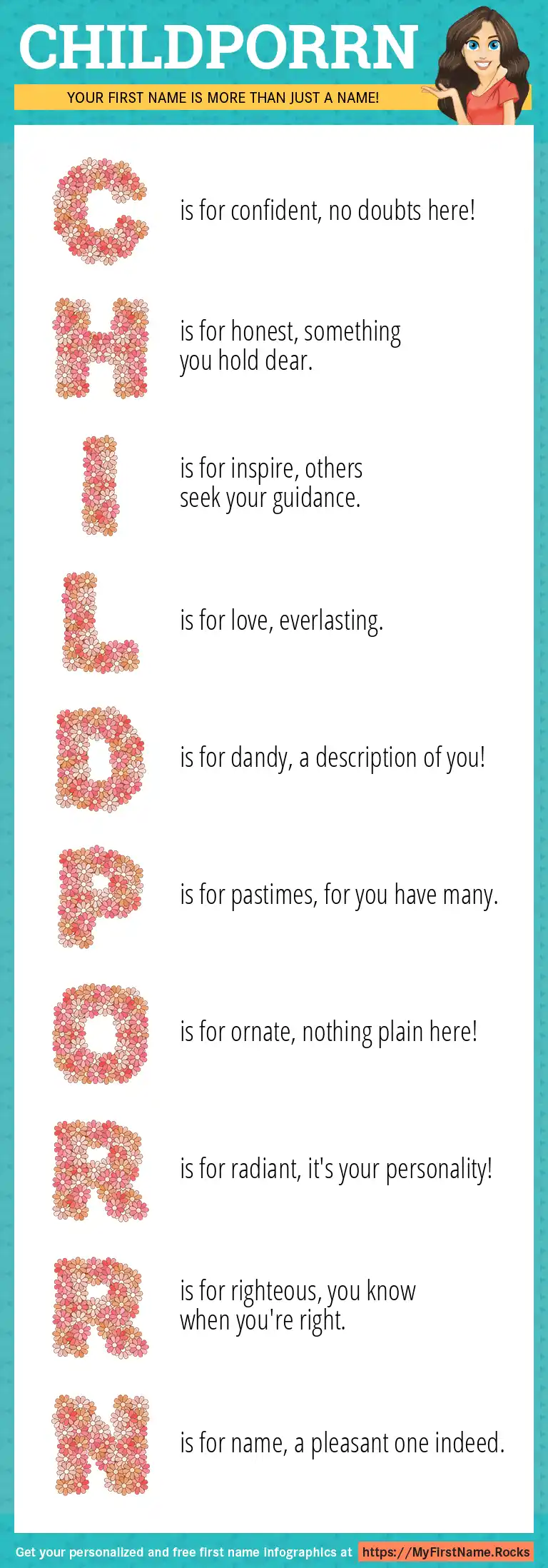 CHILDPORRN

YOUR FIRST NAME IS MORE THAN JUST A NAME!

C is for confident, no doubts here!

H is for honest, something you hold dear.

I is for inspire, others seek your guidance.

L is for love, everlasting.

D is for dandy, a description of you!

P is for pastimes, for you have many.

O is for ornate, nothing plain here!

R is for radiant, it's your personality!

R is for righteous, you know when you're right.

N is for name, a pleasant one indeed.

Get your personalized and free first name infographics at https://MyFirstName.Rocks