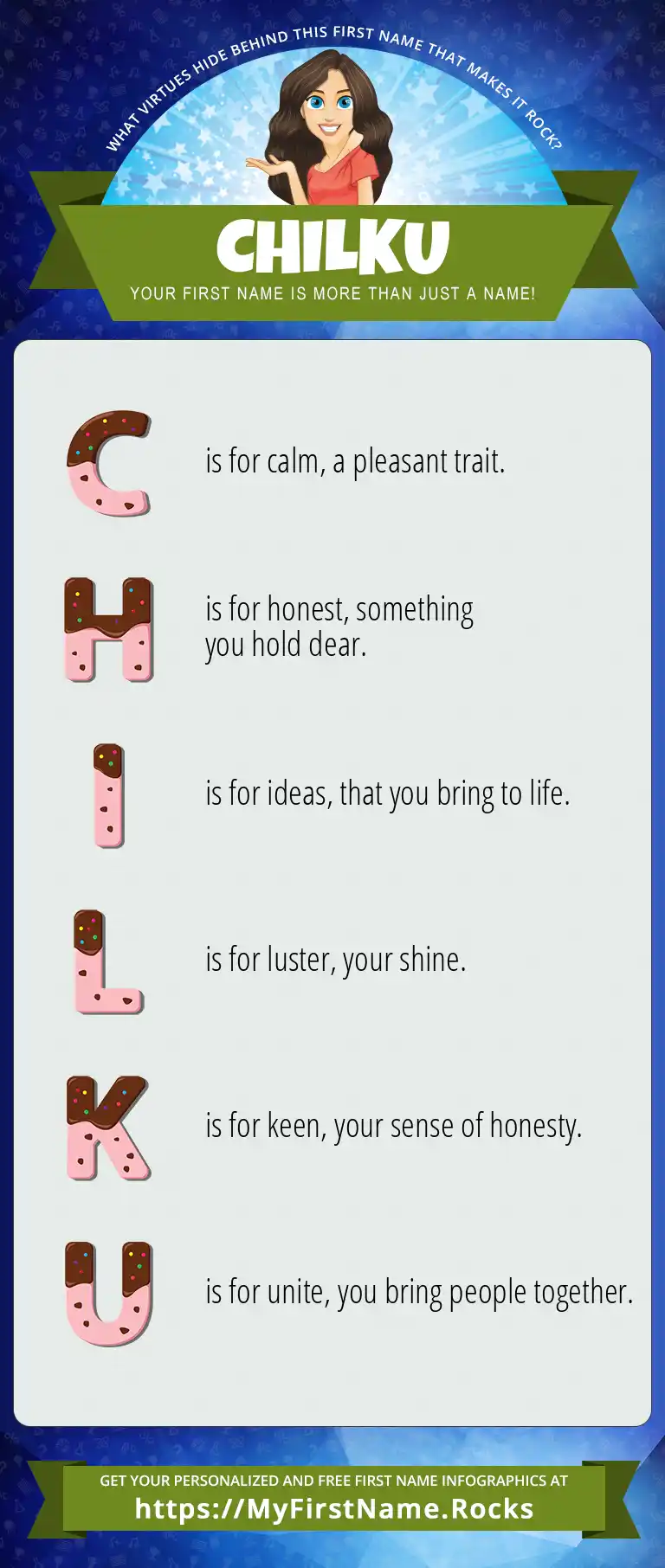 WHAT VIRTUES HIDE BEHIND THIS FIRST NAME THAT MAKES IT ROCK?

CHILKU

YOUR FIRST NAME IS MORE THAN JUST A NAME!

C is for calm, a pleasant trait.

H is for honest, something you hold dear.

I is for ideas, that you bring to life.

L is for luster, your shine.

K is for keen, your sense of honesty.

U is for unite, you bring people together.

GET YOUR PERSONALIZED AND FREE FIRST NAME INFOGRAPHICS AT

https://MyFirstName.Rocks