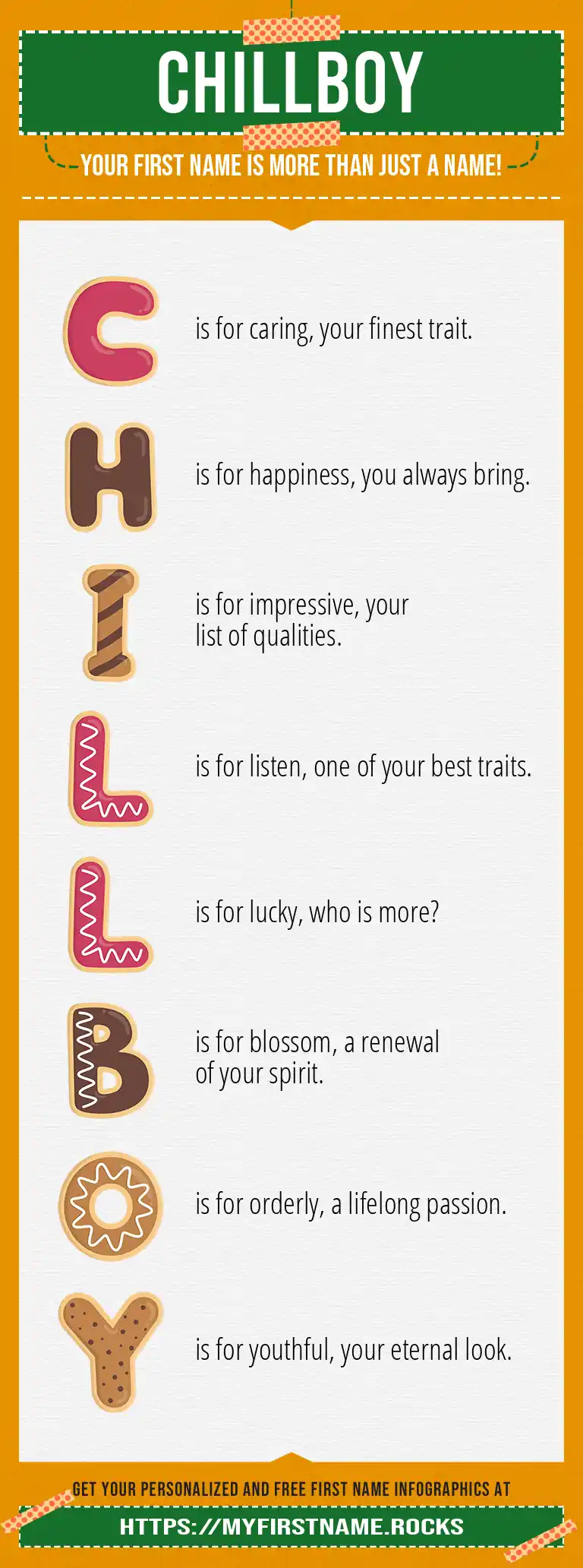 CHILLBOY

YOUR FIRST NAME IS MORE THAN JUST A NAME!

C is for caring, your finest trait.

H is for happiness, you always bring.

I is for impressive, your list of qualities.

L is for listen, one of your best traits.

L is for lucky, who is more?

B is for blossom, a renewal of your spirit.

O is for orderly, a lifelong passion.

Y is for youthful, your eternal look.

GET YOUR PERSONALIZED AND FREE FIRST NAME INFOGRAPHICS AT

HTTPS://MYFIRSTNAME.ROCKS