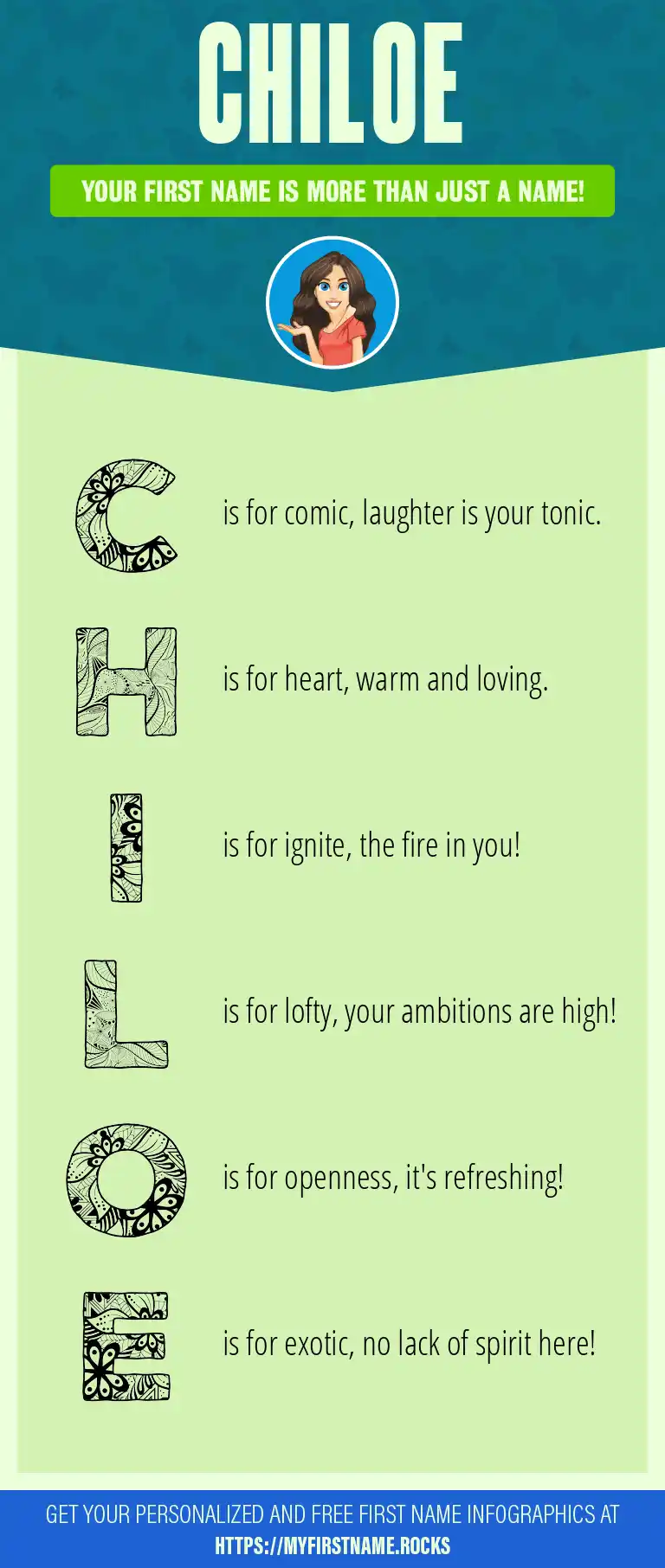 CHILOE

YOUR FIRST NAME IS MORE THAN JUST A NAME!

C is for comic, laughter is your tonic.

H is for heart, warm and loving.

I is for ignite, the fire in you!

L is for lofty, your ambitions are high!

O is for openness, it's refreshing!

E is for exotic, no lack of spirit here!

GET YOUR PERSONALIZED AND FREE FIRST NAME INFOGRAPHICS AT HTTPS://MYFIRSTNAME.ROCKS