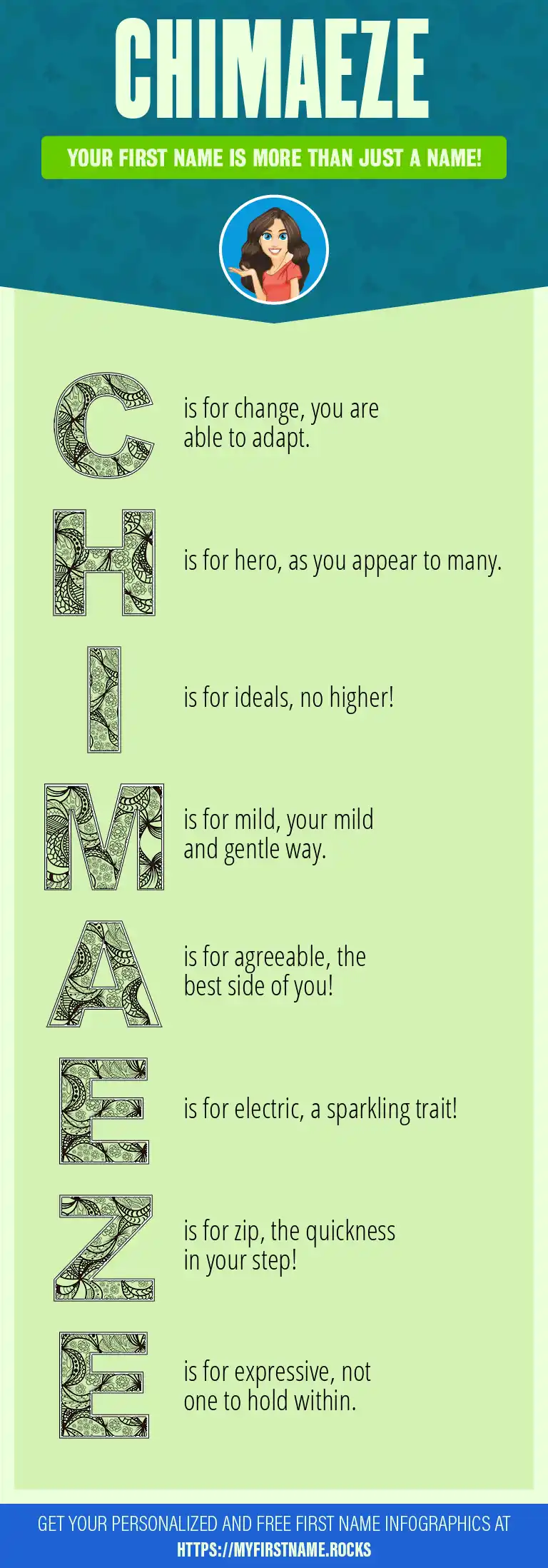 CHIMAEZE

YOUR FIRST NAME IS MORE THAN JUST A NAME!

C is for change, you are able to adapt.

H is for hero, as you appear to many.

I is for ideals, no higher!

M is for mild, your mild and gentle way.

A is for agreeable, the best side of you!

E is for electric, a sparkling trait!

Z is for zip, the quickness in your step!

E is for expressive, not one to hold within.

GET YOUR PERSONALIZED AND FREE FIRST NAME INFOGRAPHICS AT HTTPS://MYFIRSTNAME.ROCKS