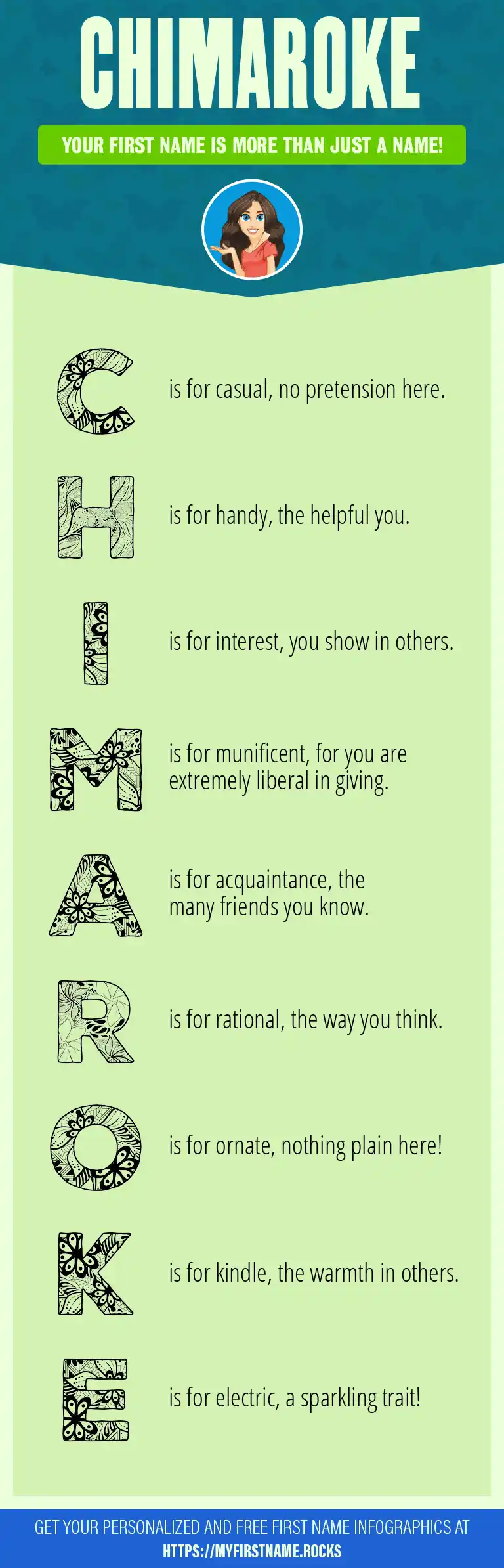 CHIMAROKE

YOUR FIRST NAME IS MORE THAN JUST A NAME!

C is for casual, no pretension here.

H is for handy, the helpful you.

I is for interest, you show in others.

M is for munificent, for you are extremely liberal in giving.

A is for acquaintance, the many friends you know.

R is for rational, the way you think.

O is for ornate, nothing plain here!

K is for kindle, the warmth in others.

E is for electric, a sparkling trait!

GET YOUR PERSONALIZED AND FREE FIRST NAME INFOGRAPHICS AT HTTPS://MYFIRSTNAME.ROCKS