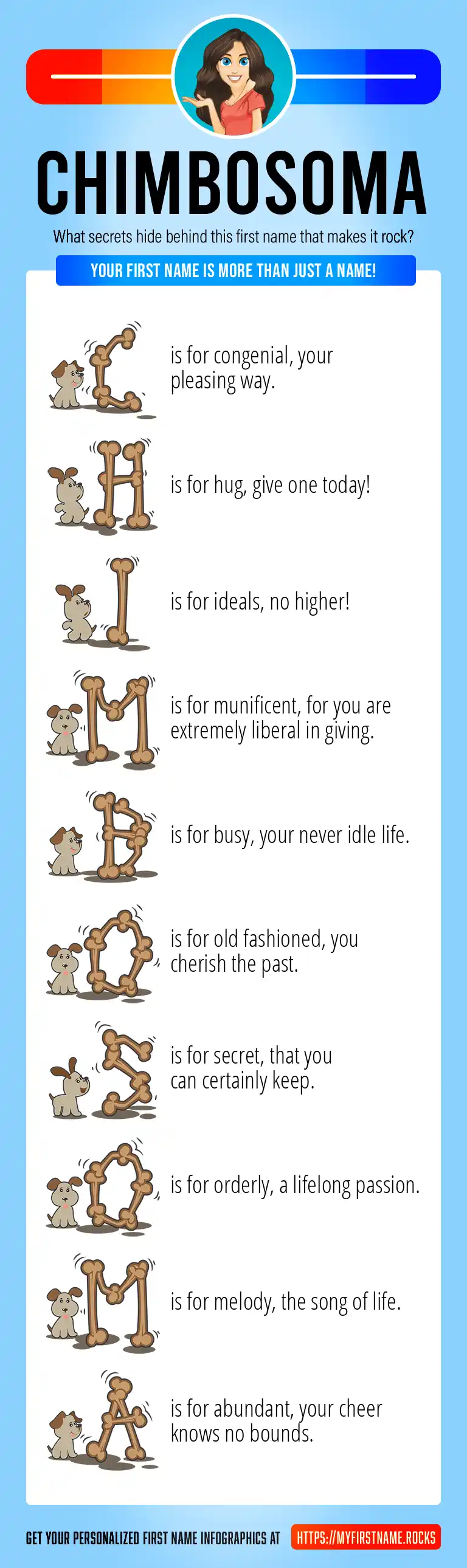 CHIMBOSOMA

What secrets hide behind this first name that makes it rock?

YOUR FIRST NAME IS MORE THAN JUST A NAME!

C is for congenial, your pleasing way.

H is for hug, give one today!

I is for ideals, no higher!

M is for munificent, for you are extremely liberal in giving.

B is for busy, your never idle life.

O is for old fashioned, you cherish the past.

S is for secret, that you can certainly keep.

O is for orderly, a lifelong passion.

M is for melody, the song of life.

A is for abundant, your cheer knows no bounds.

GET YOUR PERSONALIZED FIRST NAME INFOGRAPHICS AT HTTPS://MYFIRSTNAME.ROCKS