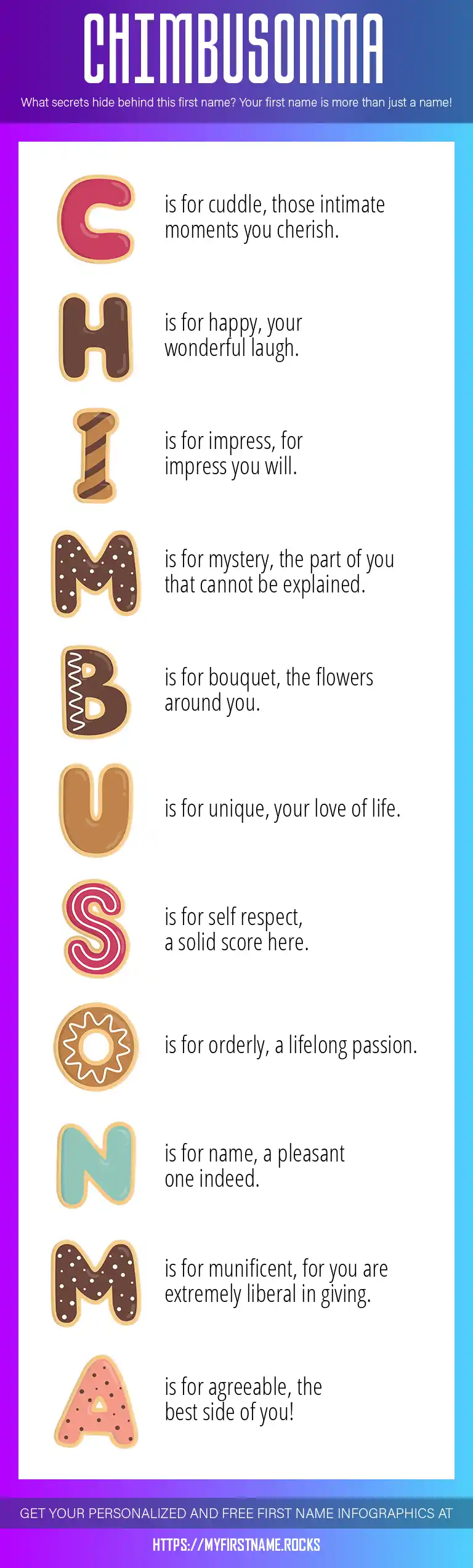 CHIMBUSONMA

What secrets hide behind this first name? Your first name is more than just a name!

C is for cuddle, those intimate moments you cherish.

H is for happy, your wonderful laugh.

I is for impress, for impress you will.

M is for mystery, the part of you that cannot be explained.

B is for bouquet, the flowers around you.

U is for unique, your love of life.

S is for self respect, a solid score here.

O is for orderly, a lifelong passion.

N is for name, a pleasant one indeed.

M is for munificent, for you are extremely liberal in giving.

A is for agreeable, the best side of you!

GET YOUR PERSONALIZED AND FREE FIRST NAME INFOGRAPHICS AT

HTTPS://MYFIRSTNAME.ROCKS