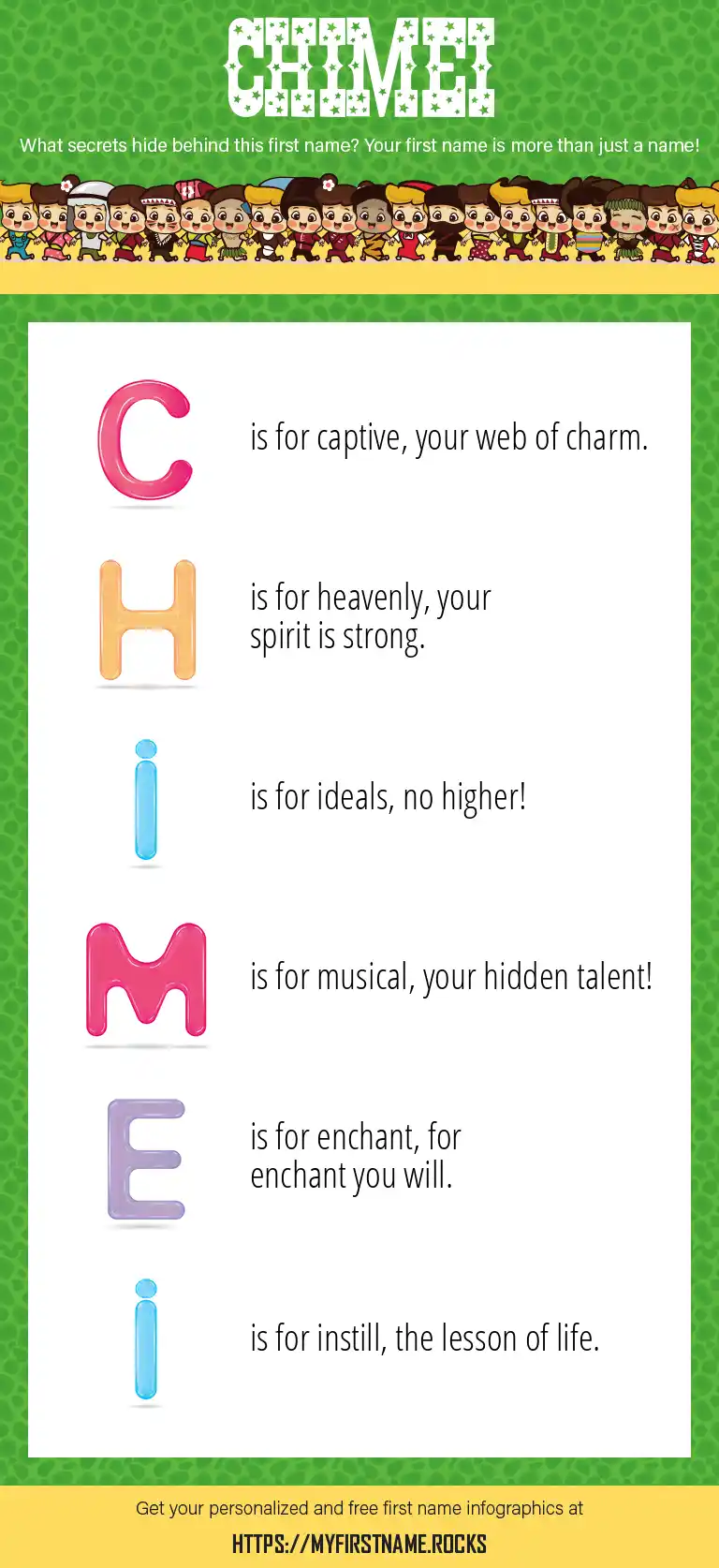 CHIMEI

What secrets hide behind this first name? Your first name is more than just a name!

C is for captive, your web of charm.

H is for heavenly, your spirit is strong.

i is for ideals, no higher!

M is for musical, your hidden talent!

E is for enchant, for enchant you will.

i is for instill, the lesson of life.

Get your personalized and free first name infographics at

HTTPS://MYFIRSTNAME.ROCKS