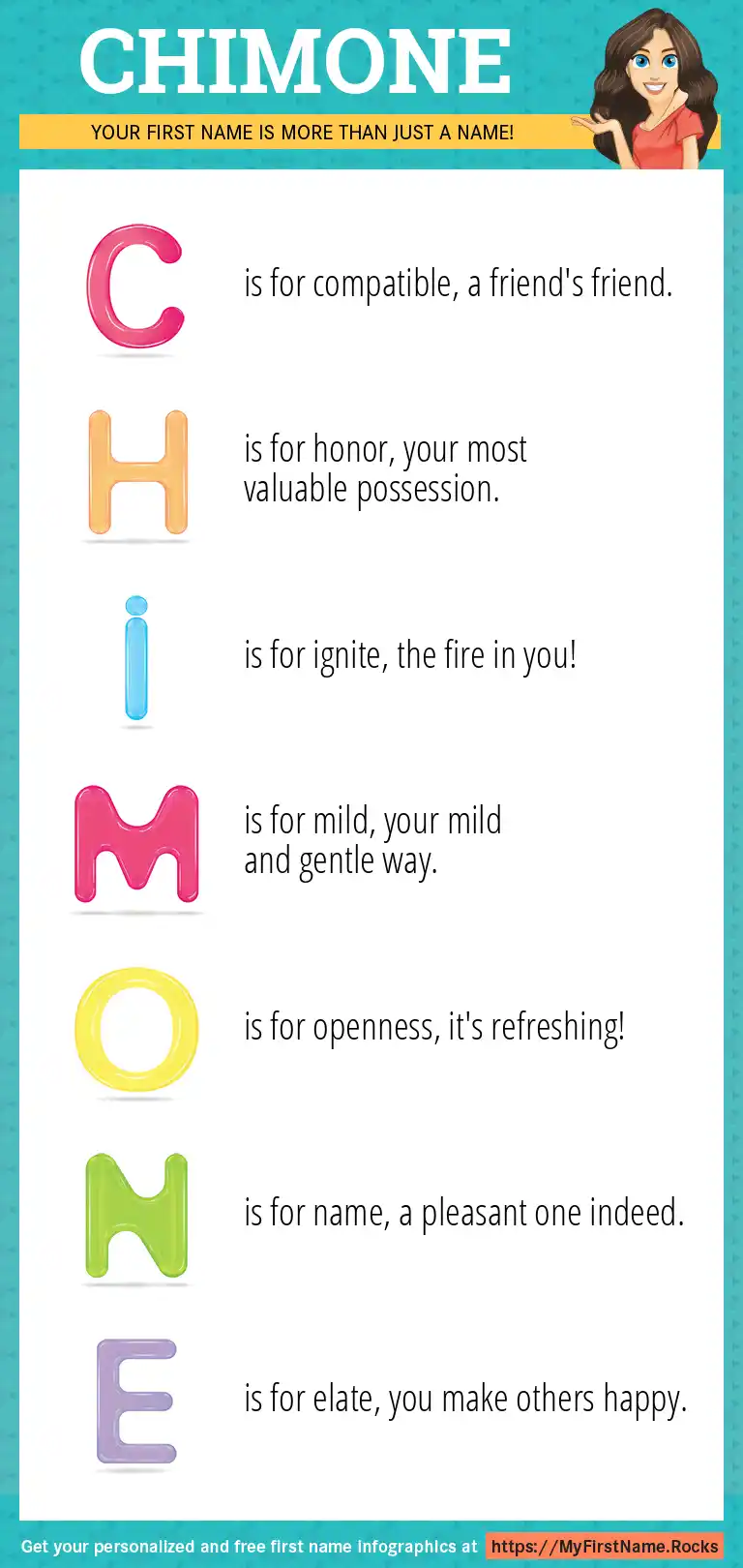 CHIMONE

YOUR FIRST NAME IS MORE THAN JUST A NAME!

C is for compatible, a friend's friend.

H is for honor, your most valuable possession.

i is for ignite, the fire in you!

M is for mild, your mild and gentle way.

O is for openness, it's refreshing!

N is for name, a pleasant one indeed.

E is for elate, you make others happy.

Get your personalized and free first name infographics at https://MyFirstName.Rocks