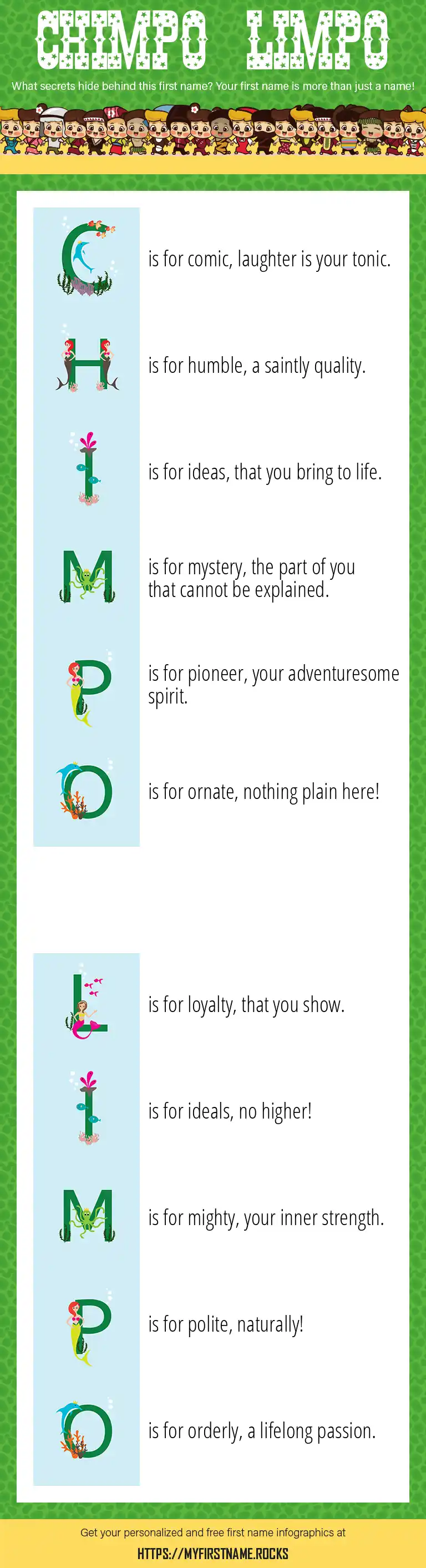 CHIMPO LIMPO

What secrets hide behind this first name? Your first name is more than just a name!

C is for comic, laughter is your tonic.

H is for humble, a saintly quality.

I is for ideas, that you bring to life.

M is for mystery, the part of you that cannot be explained.

P is for pioneer, your adventuresome spirit.

O is for ornate, nothing plain here!

L is for loyalty, that you show.

I is for ideals, no higher!

M is for mighty, your inner strength.

P is for polite, naturally!

O is for orderly, a lifelong passion.

Get your personalized and free first name infographics at

HTTPS://MYFIRSTNAME.ROCKS