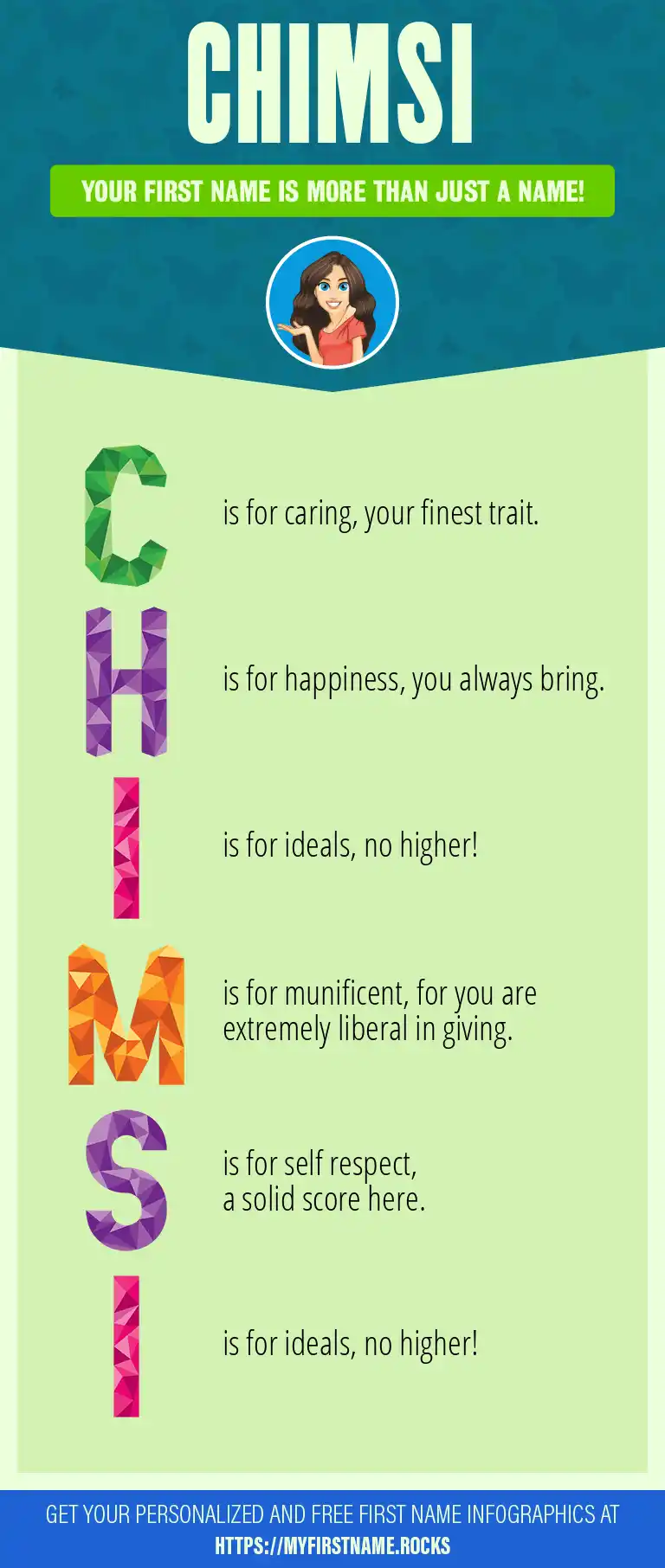 CHIMSI

YOUR FIRST NAME IS MORE THAN JUST A NAME!

C is for caring, your finest trait.

H is for happiness, you always bring.

I is for ideals, no higher!

M is for munificent, for you are extremely liberal in giving.

S is for self respect, a solid score here.

I is for ideals, no higher!

GET YOUR PERSONALIZED AND FREE FIRST NAME INFOGRAPHICS AT HTTPS://MYFIRSTNAME.ROCKS