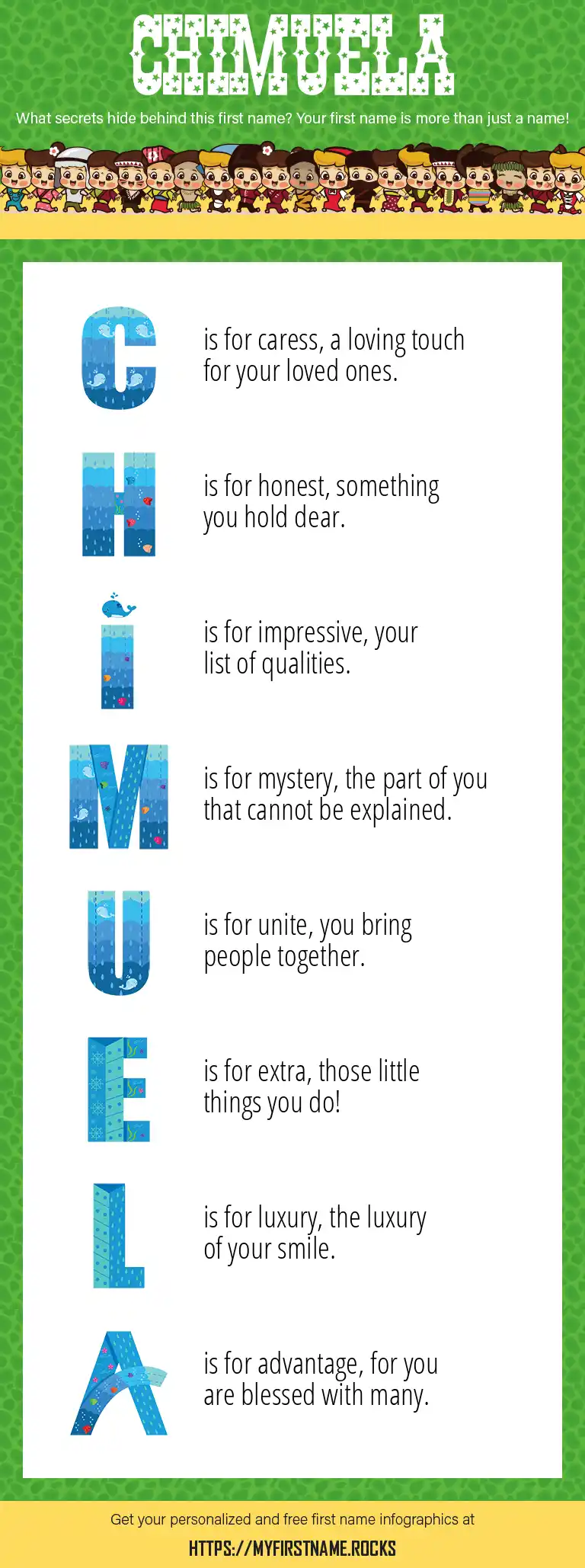 CHIMUELA

What secrets hide behind this first name? Your first name is more than just a name!

C is for caress, a loving touch for your loved ones.

H is for honest, something you hold dear.

I is for impressive, your list of qualities.

M is for mystery, the part of you that cannot be explained.

U is for unite, you bring people together.

E is for extra, those little things you do!

L is for luxury, the luxury of your smile.

A is for advantage, for you are blessed with many.

Get your personalized and free first name infographics at

HTTPS://MYFIRSTNAME.ROCKS